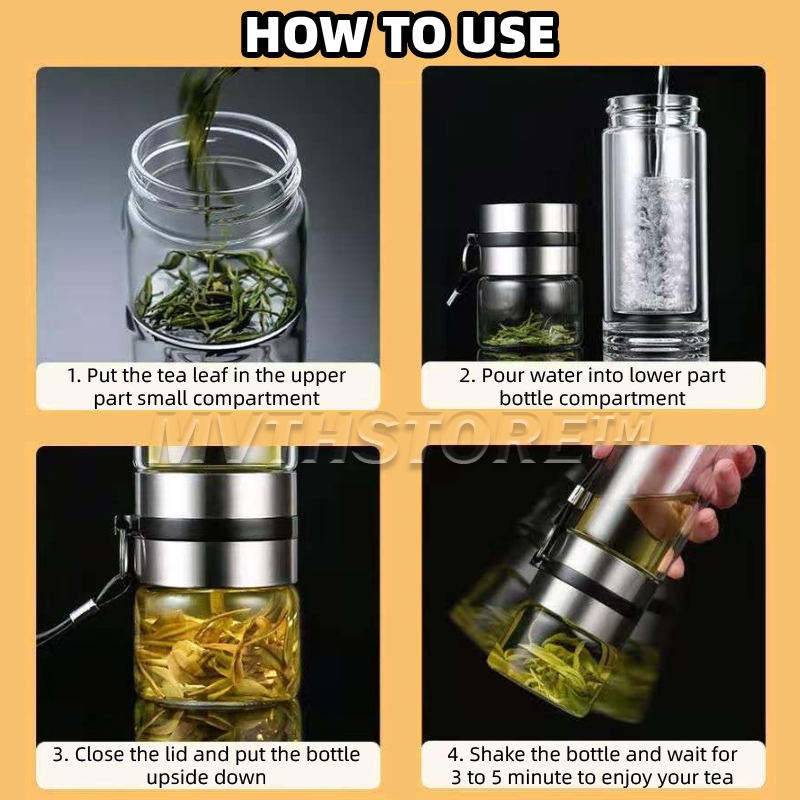 HOW TO USE

1. Put the tea leaf in the upper part small compartment

2. Pour water into lower part bottle compartment

MVTHSTORE™

3. Close the lid and put the bottle upside down

4. Shake the bottle and wait for 3 to 5 minute to enjoy your tea