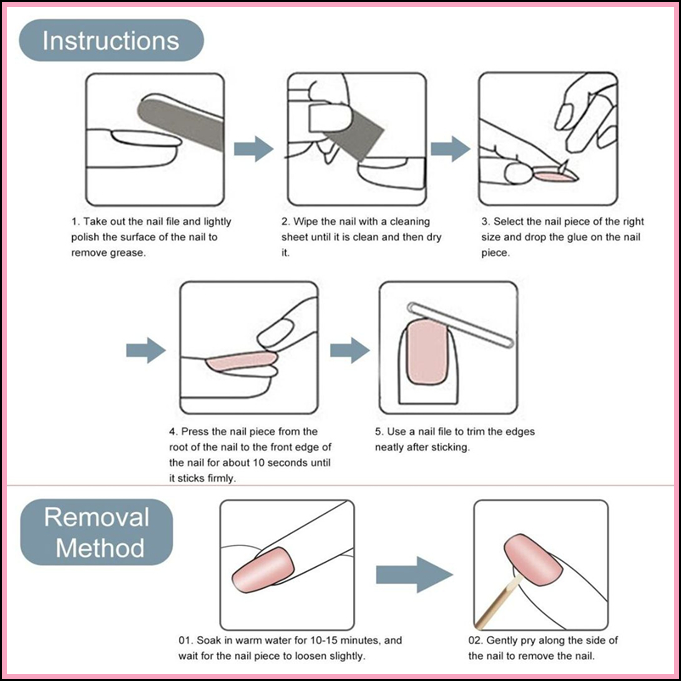 Instructions

1. Take out the nail file and lightly polish the surface of the nail to remove grease.

2. Wipe the nail with a cleaning sheet until it is clean and then dry it.

3. Select the nail piece of the right size and drop the glue on the nail piece.

4. Press the nail piece from the root of the nail to the front edge of the nail for about 10 seconds until it sticks firmly.

5. Use a nail file to trim the edges neatly after sticking.

Removal Method

01. Soak in warm water for 10-15 minutes, and wait for the nail piece to loosen slightly.

02. Gently pry along the side of the nail to remove the nail.