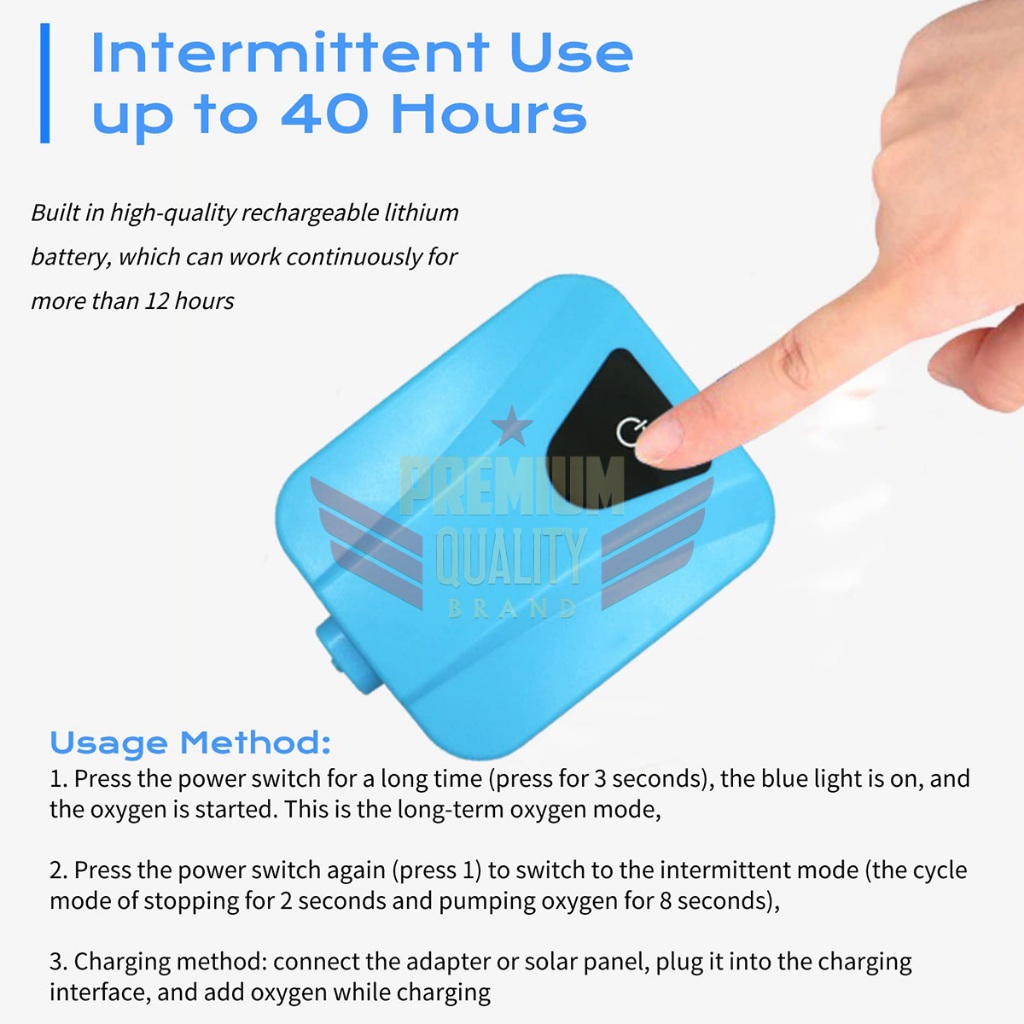 Intermittent Use up to 40 Hours

Built in high-quality rechargeable lithium battery, which can work continuously for more than 12 hours

PREMIUM QUALITY BRAND

Usage Method:
1. Press the power switch for a long time (press for 3 seconds), the blue light is on, and the oxygen is started. This is the long-term oxygen mode,

2. Press the power switch again (press 1) to switch to the intermittent mode (the cycle mode of stopping for 2 seconds and pumping oxygen for 8 seconds),

3. Charging method: connect the adapter or solar panel, plug it into the charging interface, and add oxygen while charging