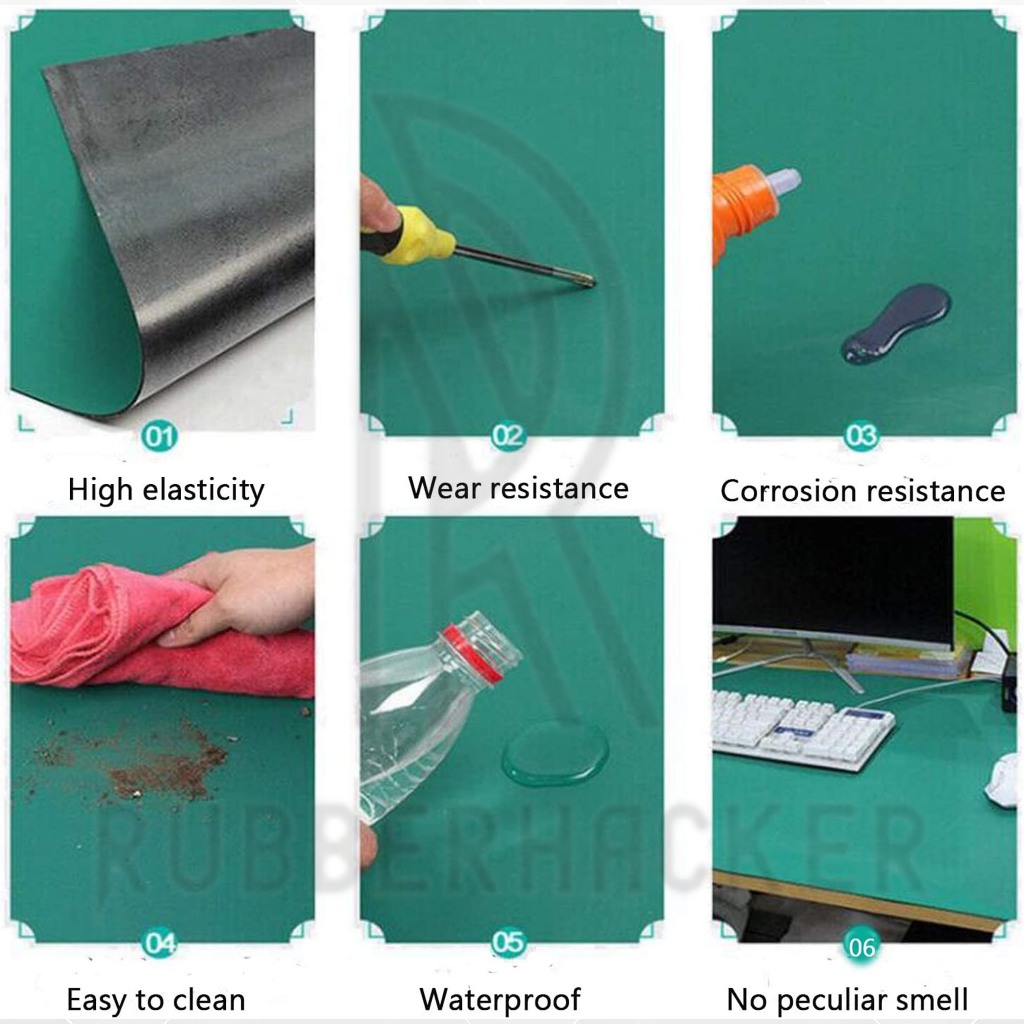 01
High elasticity

02
Wear resistance

03
Corrosion resistance

04
Easy to clean

05
Waterproof

06
No peculiar smell

RUBBERHACKER