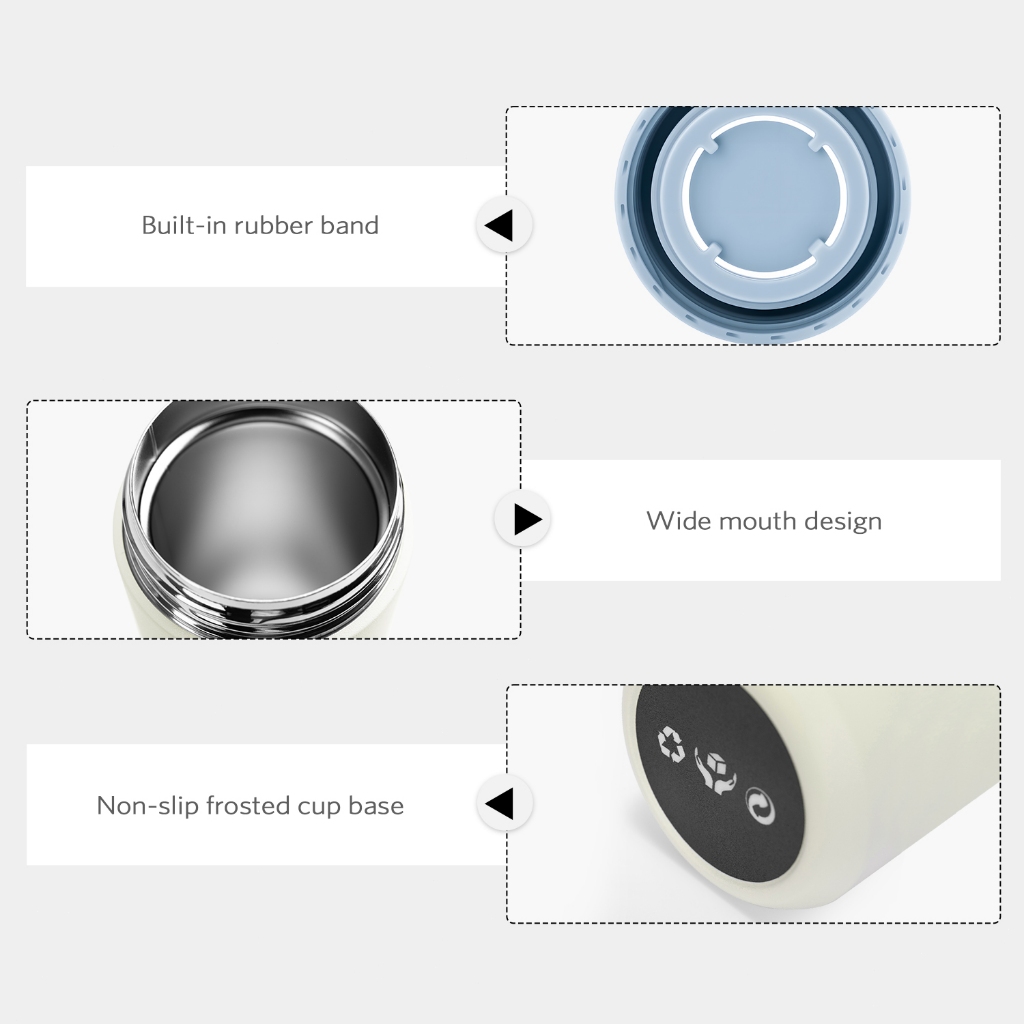 Built-in rubber band

Wide mouth design

Non-slip frosted cup base