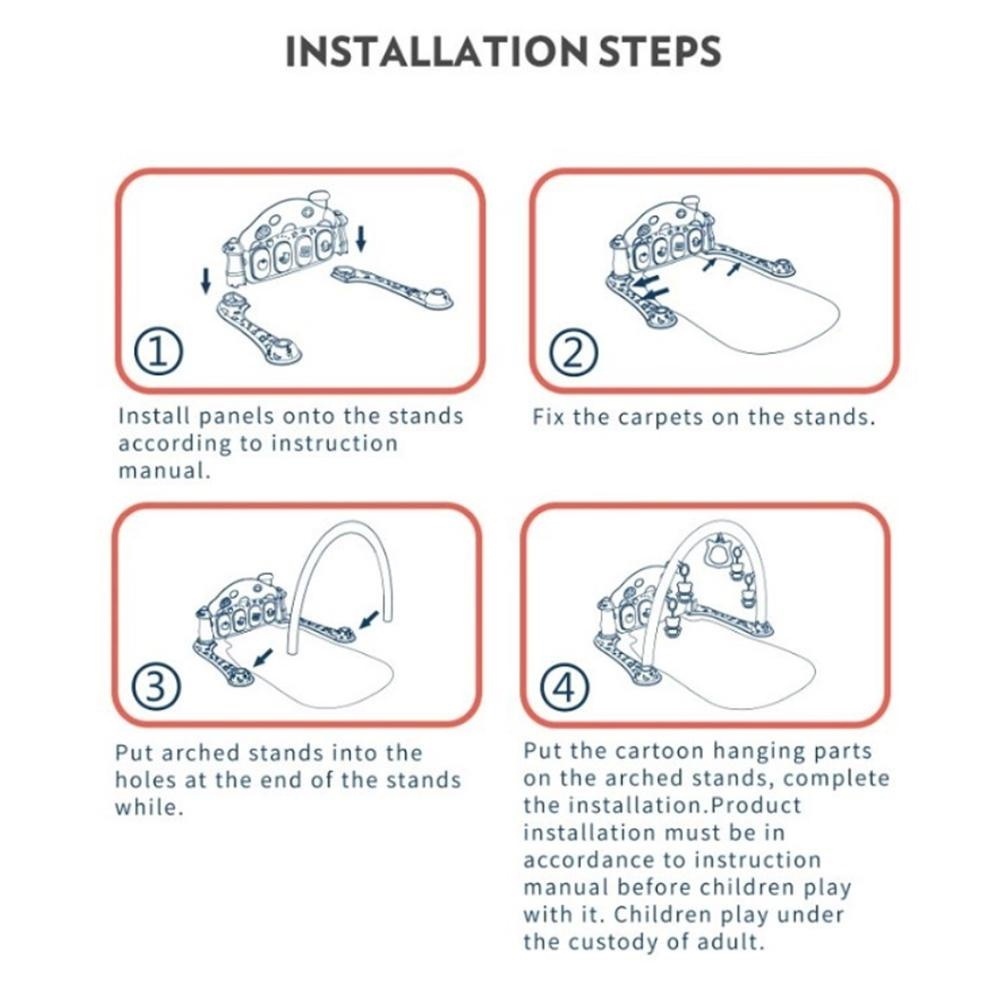 INSTALLATION STEPS

①

Install panels onto the stands according to instruction manual.

②

Fix the carpets on the stands.

③

Put arched stands into the holes at the end of the stands while.

④

Put the cartoon hanging parts on the arched stands, complete the installation.Product installation must be in accordance to instruction manual before children play with it. Children play under the custody of adult.