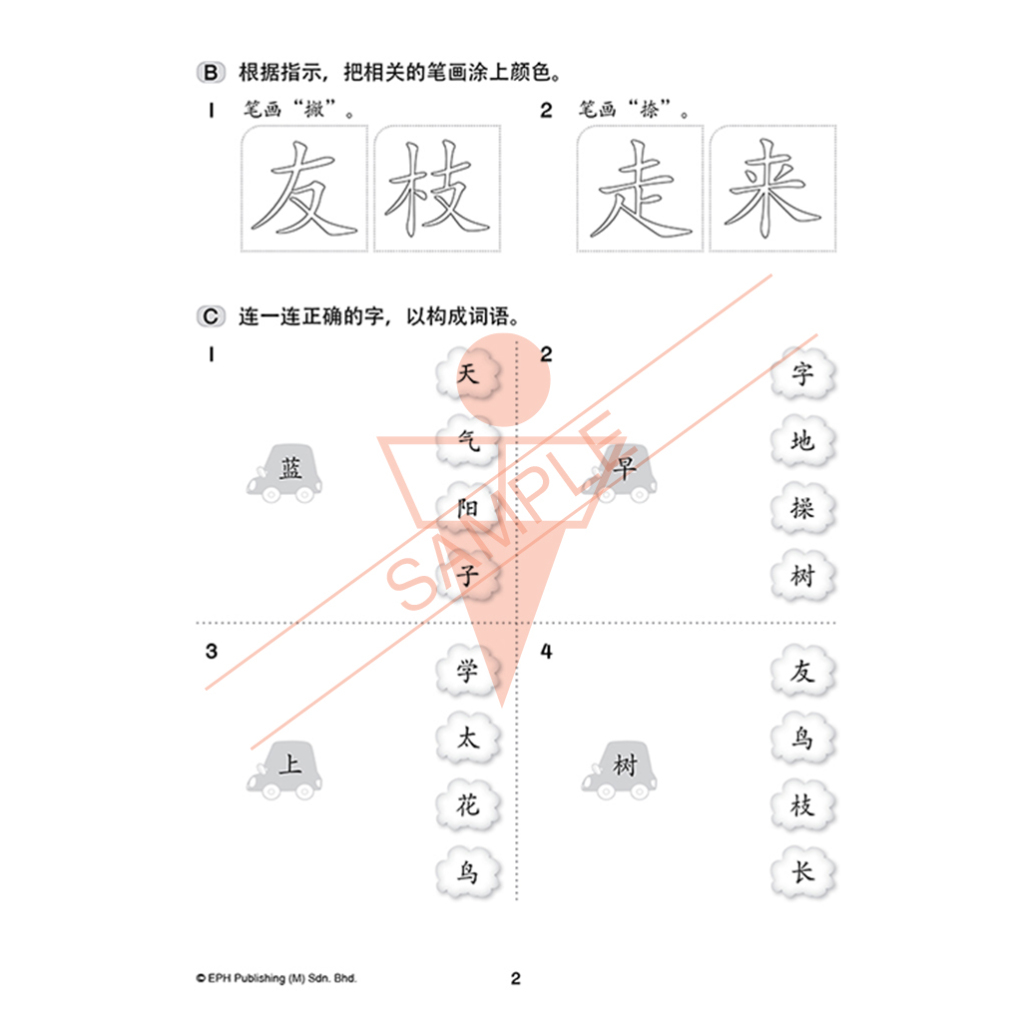 B 根据指示，把相关的笔画涂上颜色。

1 笔画“撇”。

友 枝

2 笔画“捺”。

走 来

C 连一连正确的字，以构成词语。

1

蓝

天
气
阳
子

2

早

字
地
操
树

3

上

学
太
花
鸟

4

树

友
鸟
枝
长

SAMPLE

© EPH Publishing (M) Sdn. Bhd.

2