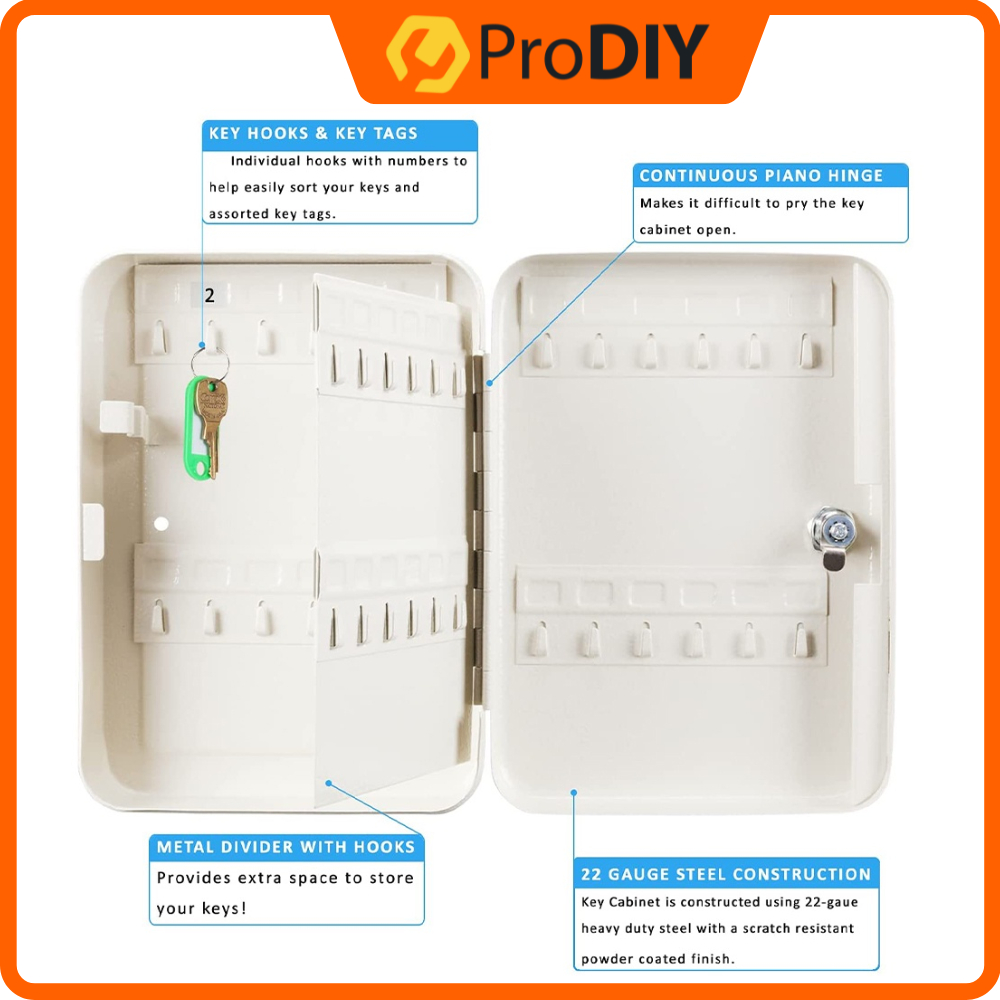 ProDIY

KEY HOOKS & KEY TAGS
Individual hooks with numbers to help easily sort your keys and assorted key tags.

CONTINUOUS PIANO HINGE
Makes it difficult to pry the key cabinet open.

2

METAL DIVIDER WITH HOOKS
Provides extra space to store your keys!

22 GAUGE STEEL CONSTRUCTION
Key Cabinet is constructed using 22-gaue heavy duty steel with a scratch resistant powder coated finish.