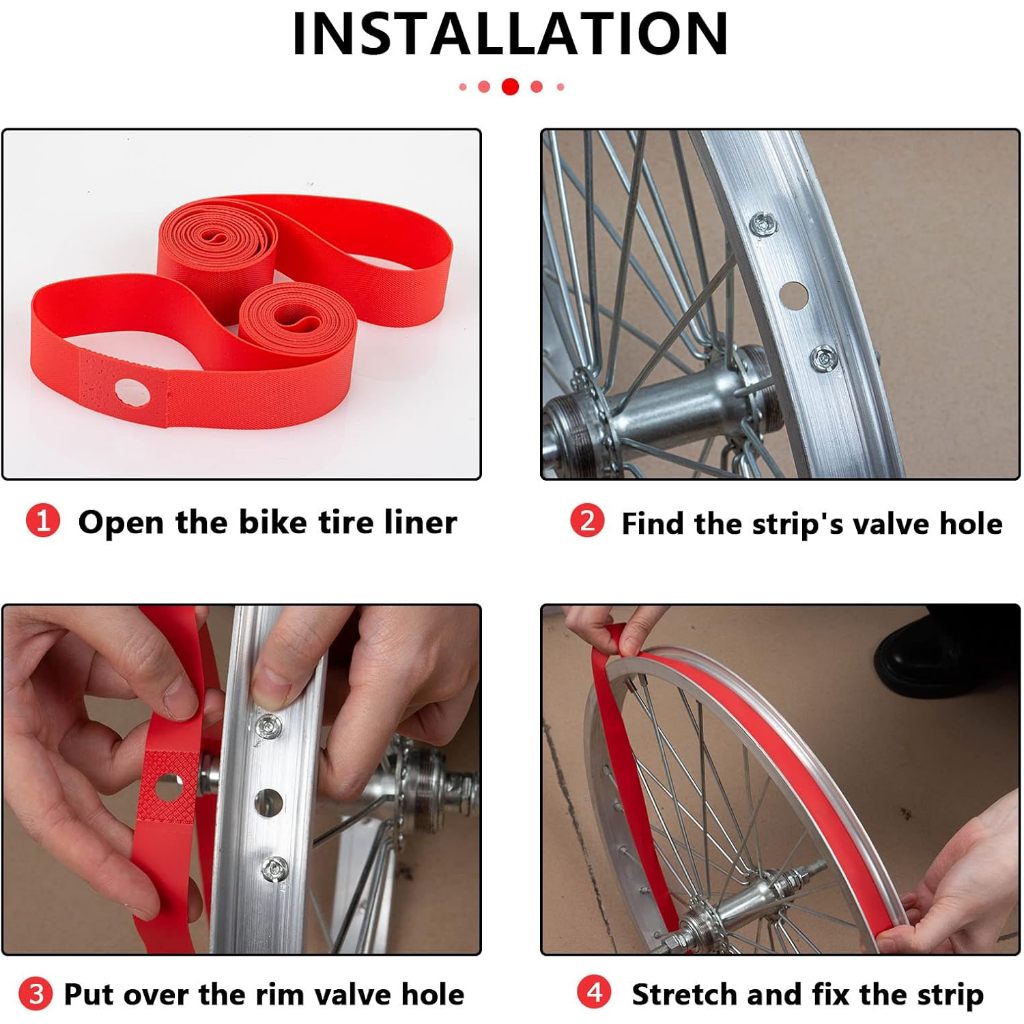 INSTALLATION

1 Open the bike tire liner

2 Find the strip's valve hole

3 Put over the rim valve hole

4 Stretch and fix the strip