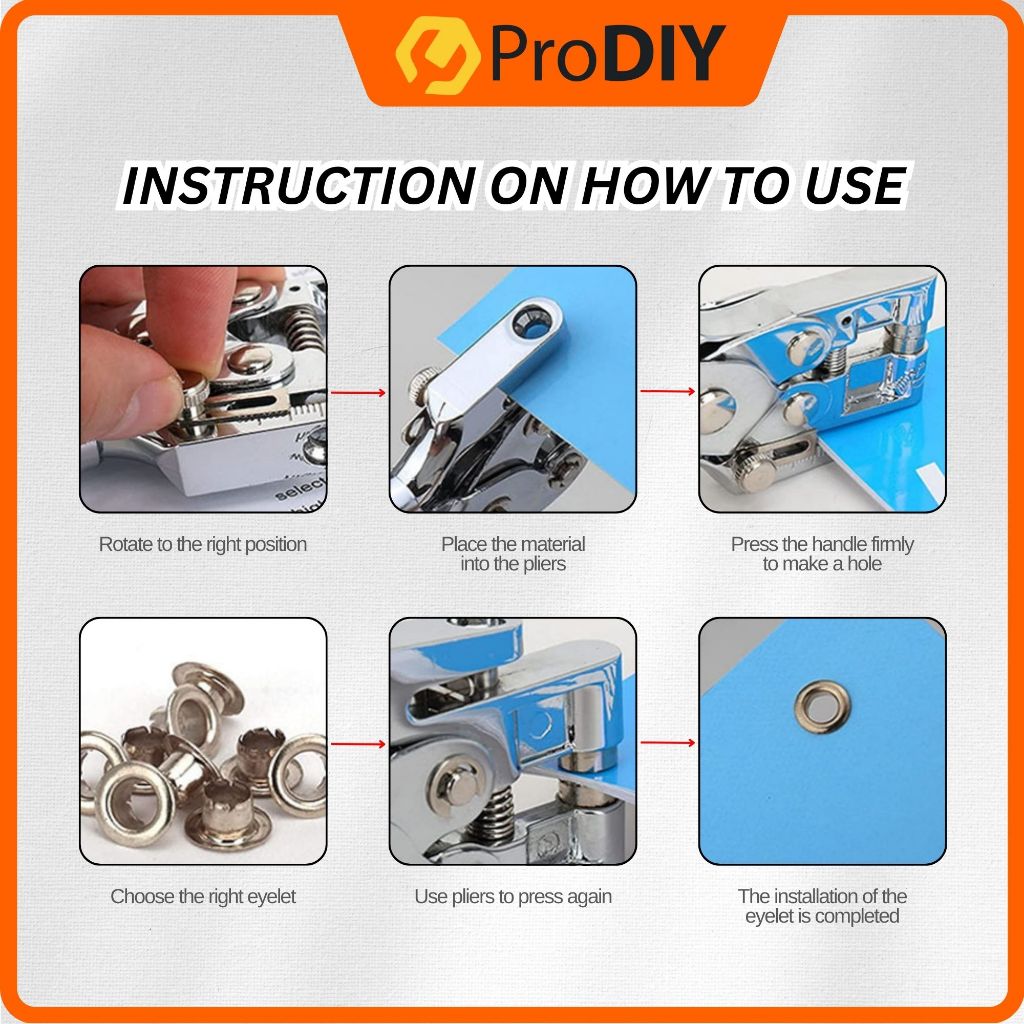 ProDIY

INSTRUCTION ON HOW TO USE

select

Rotate to the right position

Place the material into the pliers

Press the handle firmly to make a hole

Choose the right eyelet

Use pliers to press again

The installation of the eyelet is completed