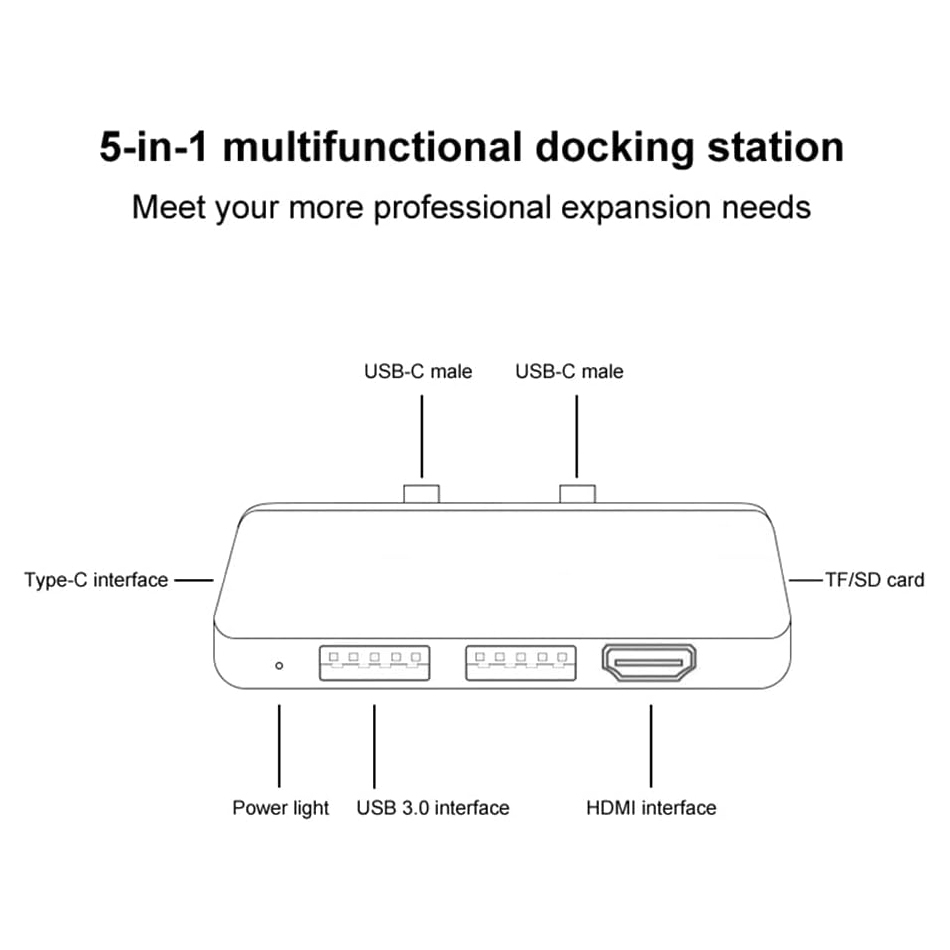 5-in-1 multifunctional docking station

Meet your more professional expansion needs

USB-C male

USB-C male

Type-C interface

TF/SD card

Power light

USB 3.0 interface

HDMI interface