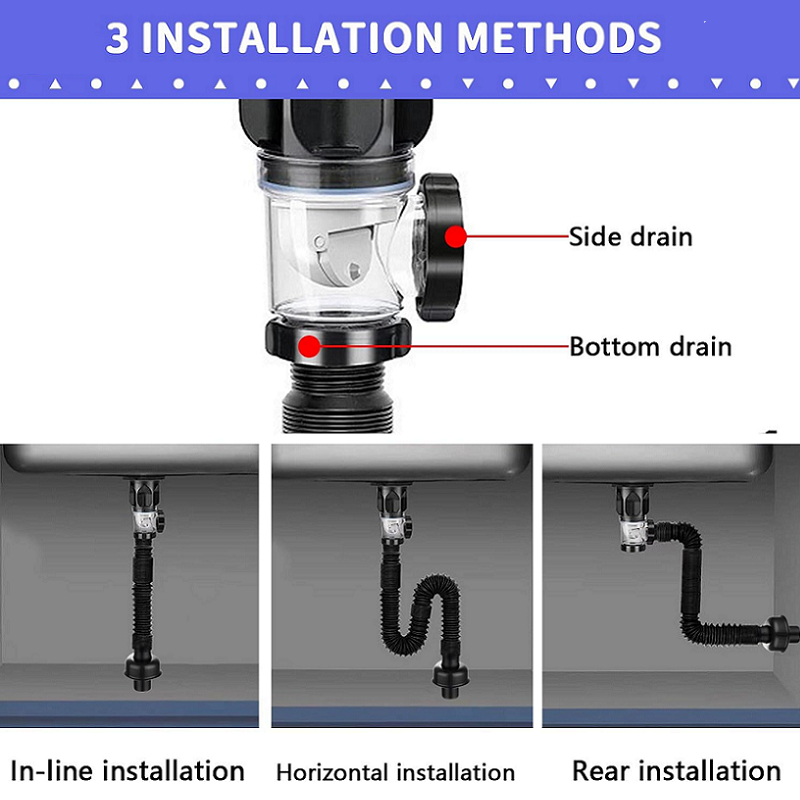 3 INSTALLATION METHODS

Side drain

Bottom drain

In-line installation

Horizontal installation

Rear installation