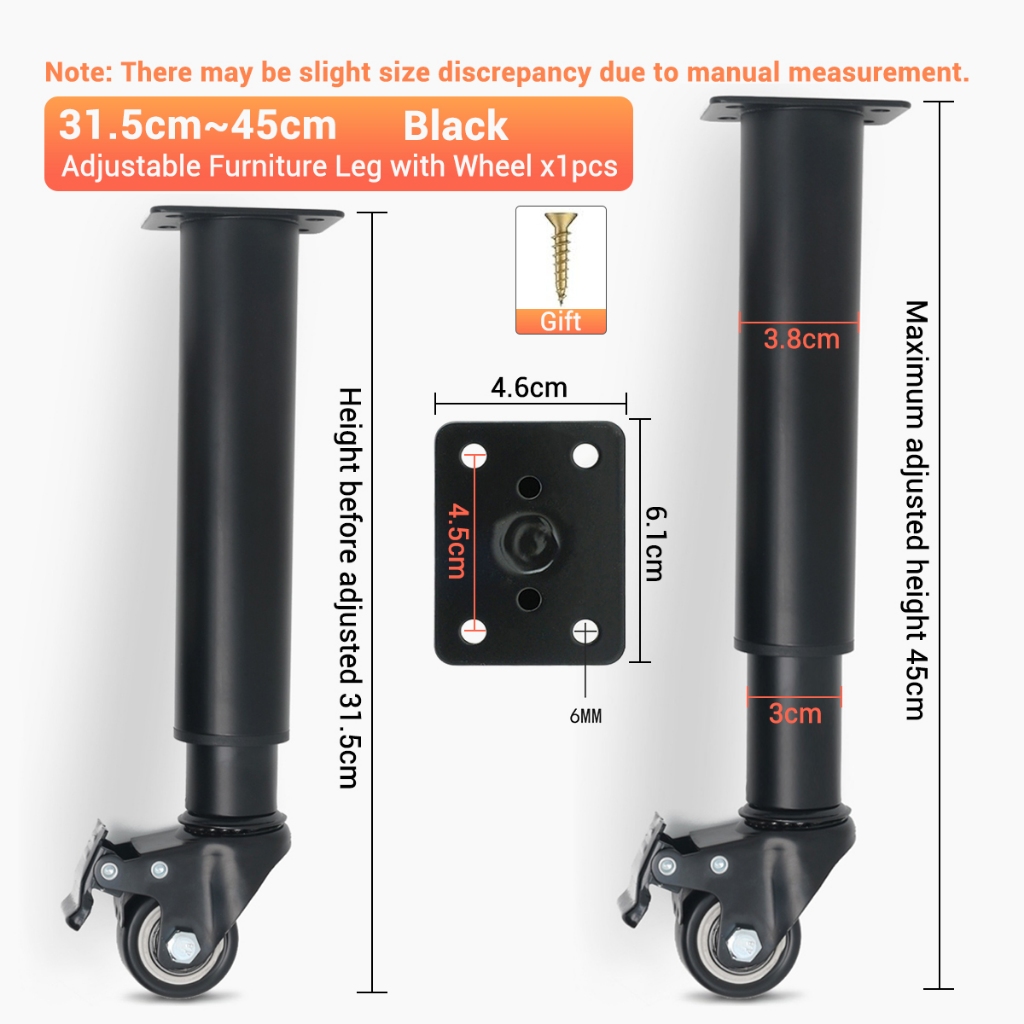 Note: There may be slight size discrepancy due to manual measurement.

31.5cm~45cm Black
Adjustable Furniture Leg with Wheel x1pcs

Gift

Height before adjusted 31.5cm

4.6cm

4.5cm

6.1cm

6MM

3.8cm

3cm

Maximum adjusted height 45cm