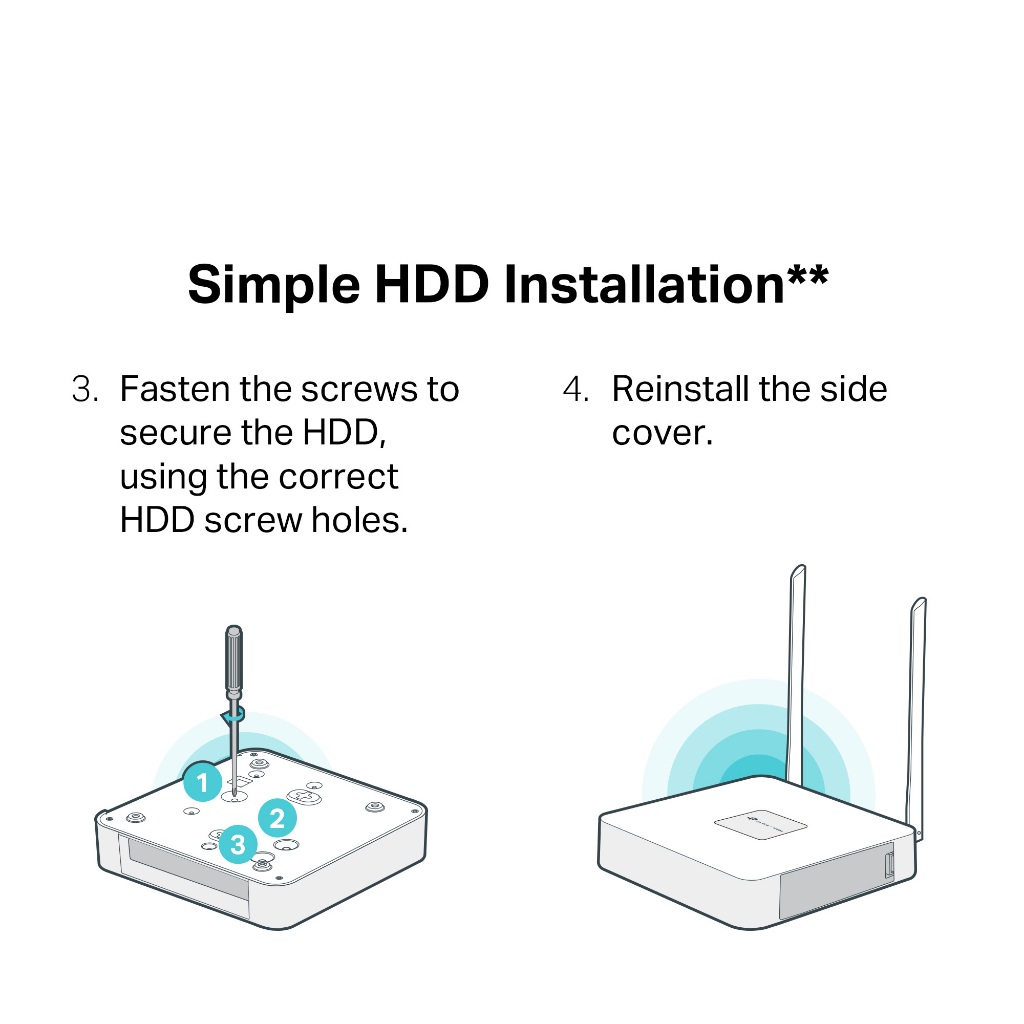 Simple HDD Installation**

3. Fasten the screws to secure the HDD, using the correct HDD screw holes.

1

2

3

4. Reinstall the side cover.