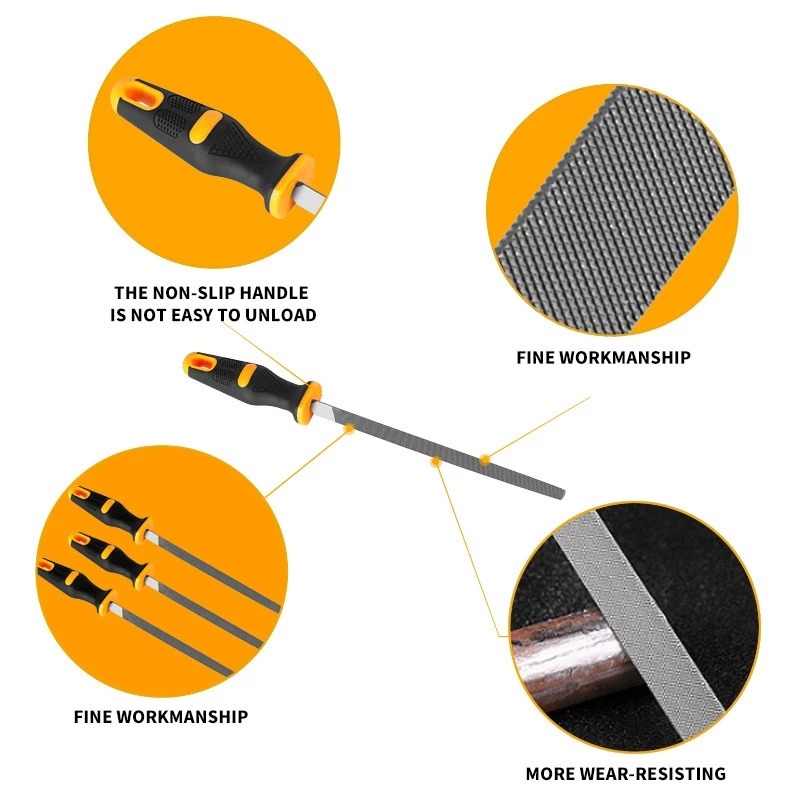 THE NON-SLIP HANDLE IS NOT EASY TO UNLOAD

FINE WORKMANSHIP

FINE WORKMANSHIP

MORE WEAR-RESISTING