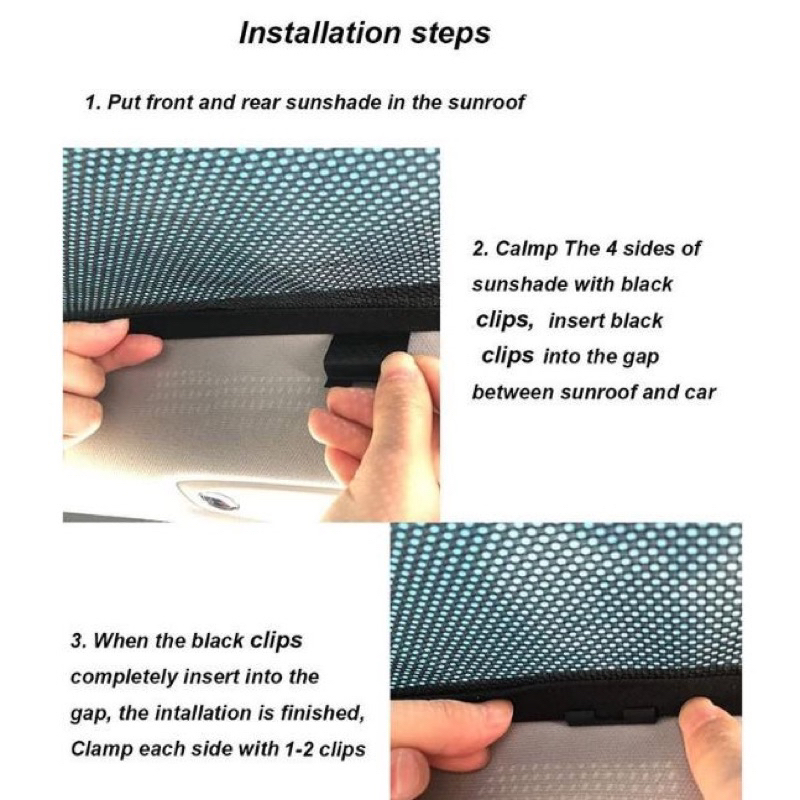 Installation steps

1. Put front and rear sunshade in the sunroof

2. Calmp The 4 sides of sunshade with black clips, insert black clips into the gap between sunroof and car

3. When the black clips completely insert into the gap, the intallation is finished, Clamp each side with 1-2 clips