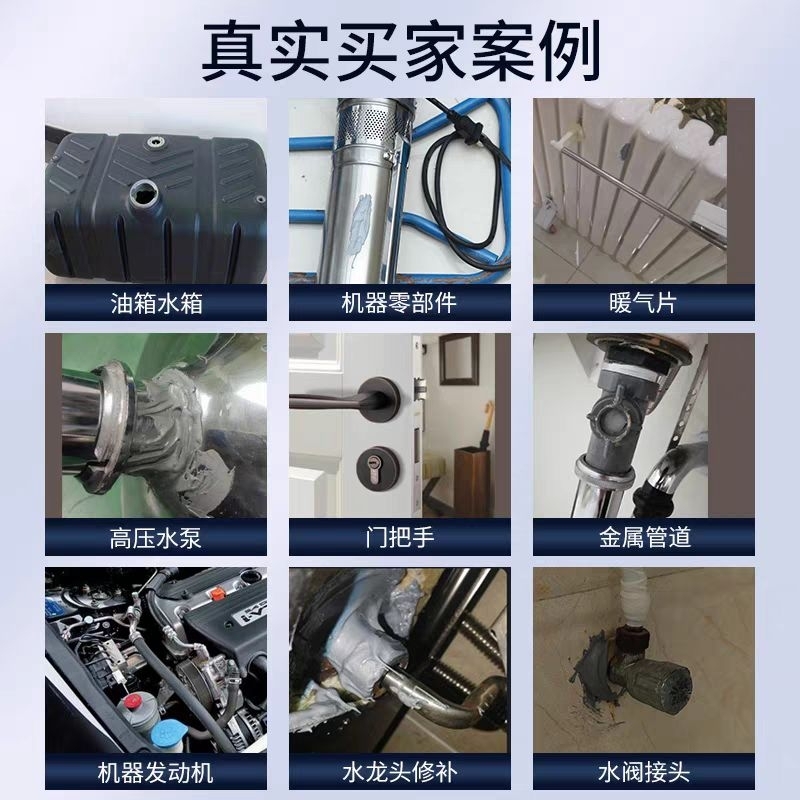 真实买家案例

油箱水箱

机器零部件

暖气片

高压水泵

门把手

金属管道

机器发动机

水龙头修补

水阀接头