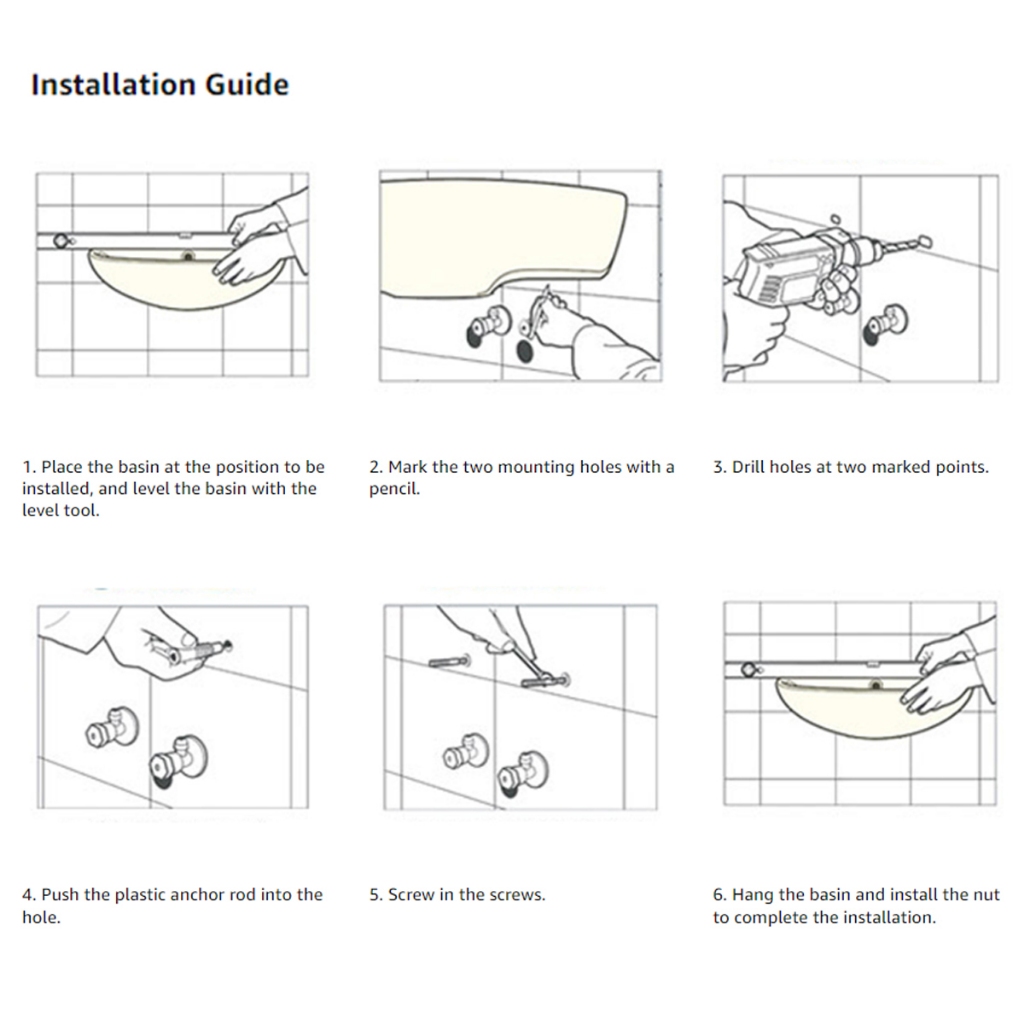 Installation Guide

1. Place the basin at the position to be installed, and level the basin with the level tool.

2. Mark the two mounting holes with a pencil.

3. Drill holes at two marked points.

4. Push the plastic anchor rod into the hole.

5. Screw in the screws.

6. Hang the basin and install the nut to complete the installation.