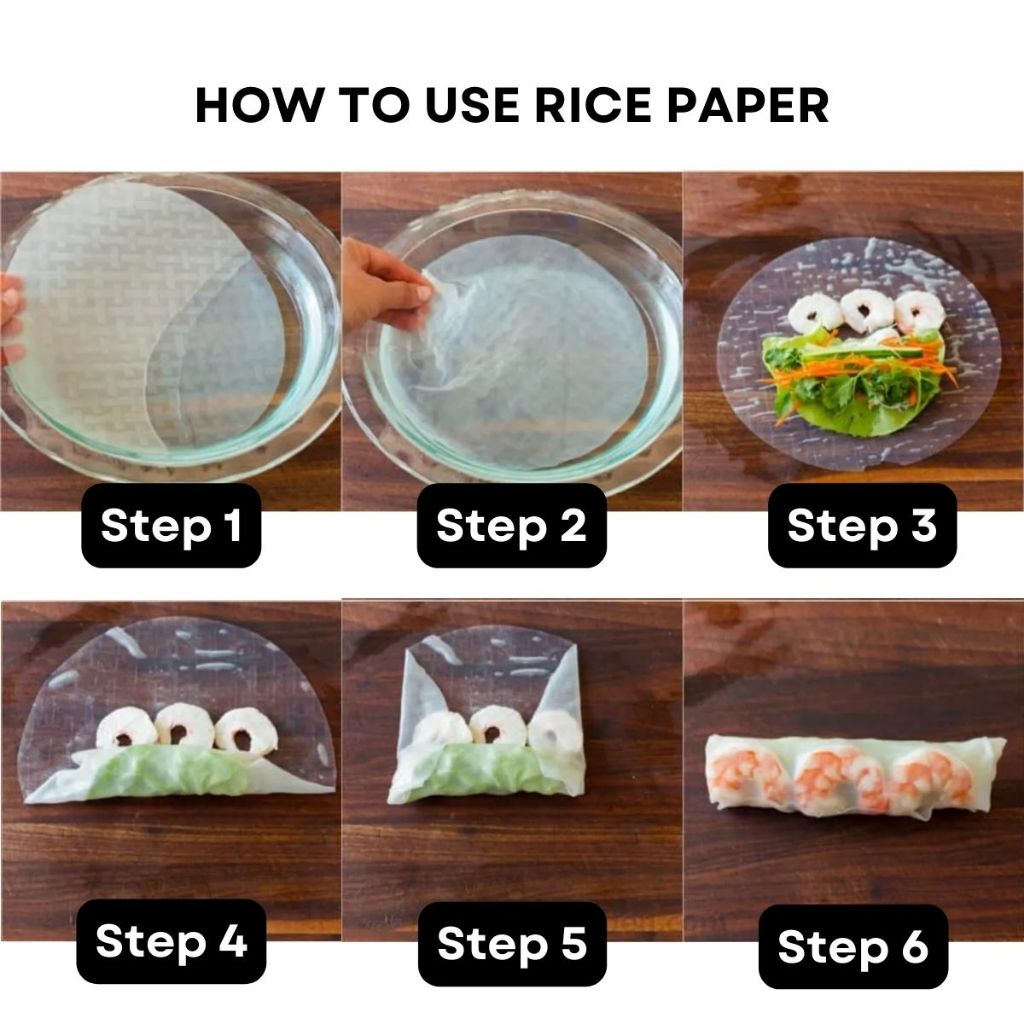 HOW TO USE RICE PAPER

Step 1

Step 2

Step 3

Step 4

Step 5

Step 6