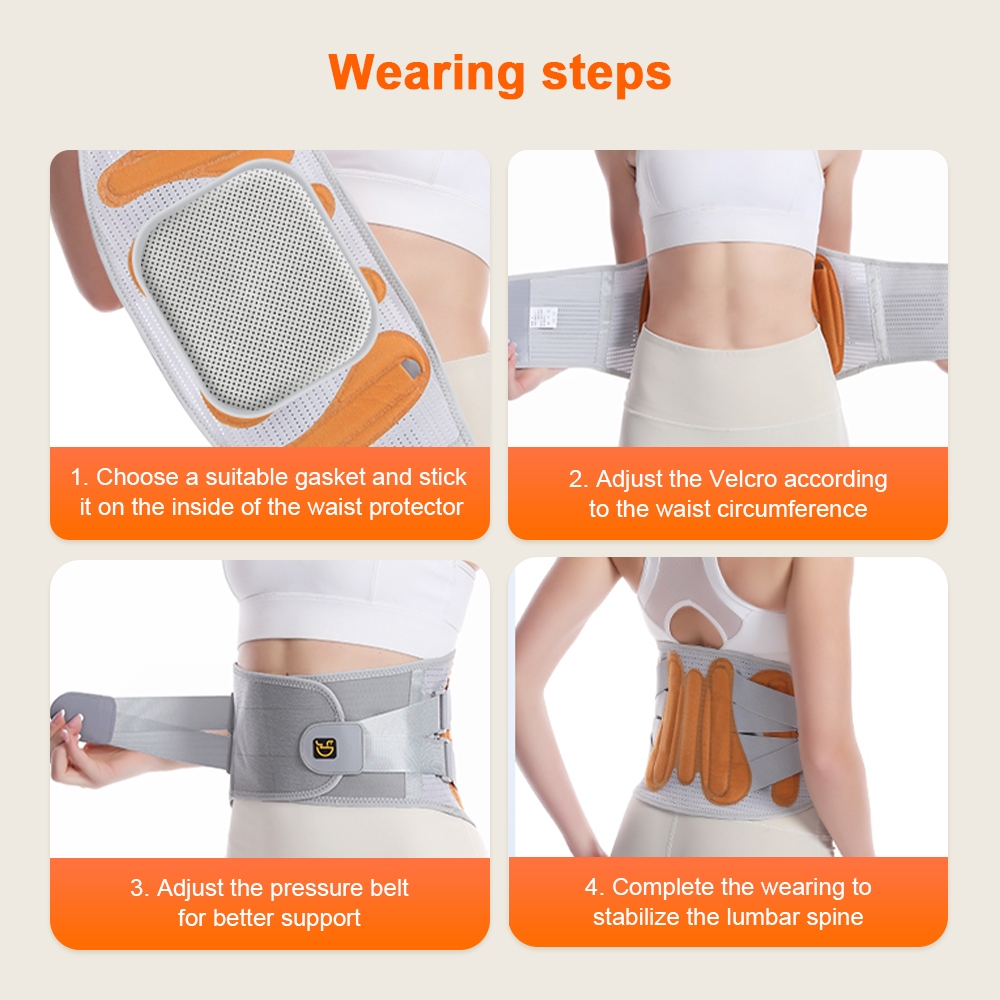 Wearing steps

1. Choose a suitable gasket and stick it on the inside of the waist protector

2. Adjust the Velcro according to the waist circumference

3. Adjust the pressure belt for better support

4. Complete the wearing to stabilize the lumbar spine