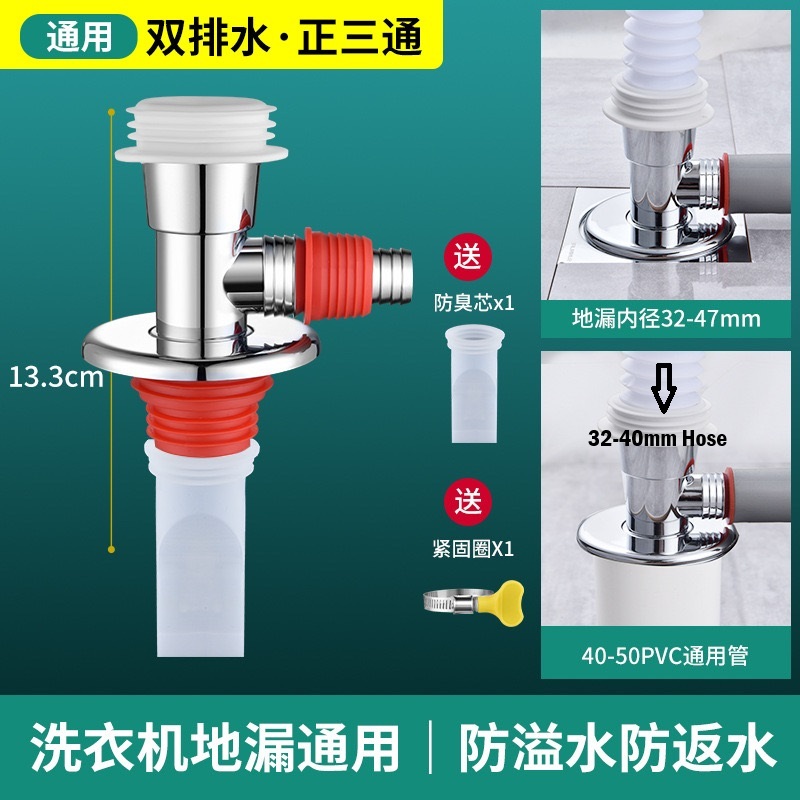 通用 双排水·正三通

13.3cm

送
防臭芯x1

送
紧固圈X1

地漏内径32-47mm

32-40mm Hose

40-50PVC通用管

洗衣机地漏通用 | 防溢水防返水