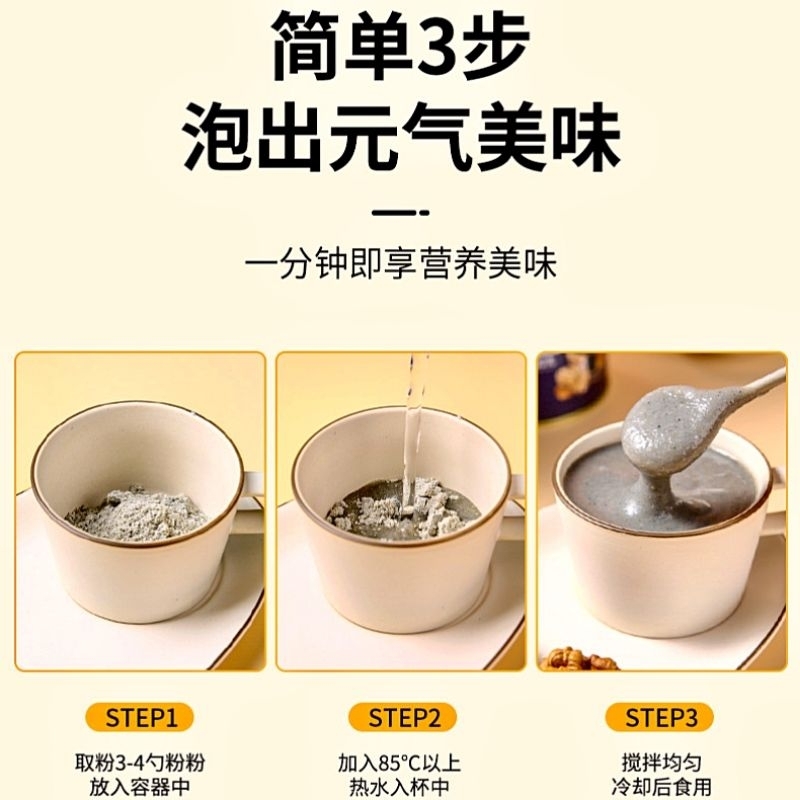 简单3步
泡出元气美味

一分钟即享营养美味

STEP1
取粉3-4勺粉粉
放入容器中

STEP2
加入85°C以上
热水入杯中

STEP3
搅拌均匀
冷却后食用