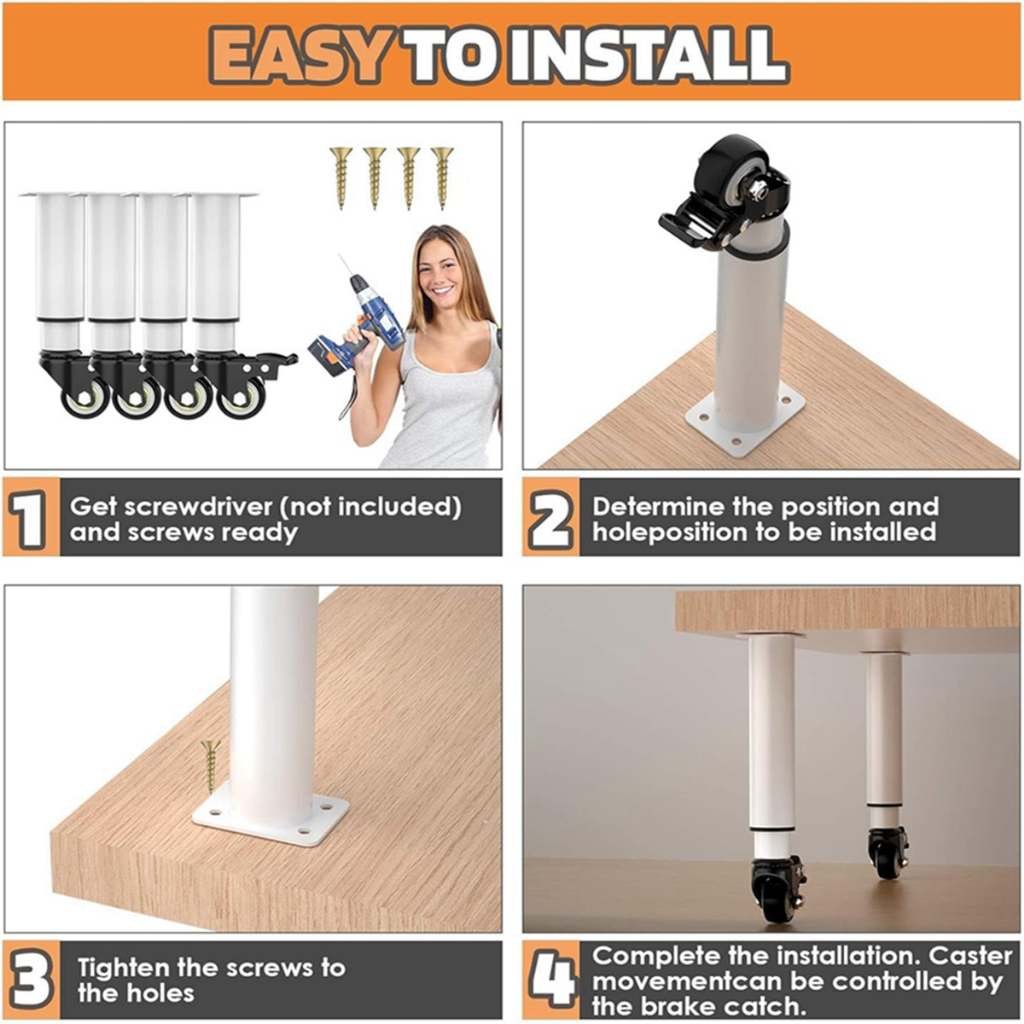 EASY TO INSTALL

1 Get screwdriver (not included) and screws ready

2 Determine the position and holeposition to be installed

3 Tighten the screws to the holes

4 Complete the installation. Caster movementcan be controlled by the brake catch.