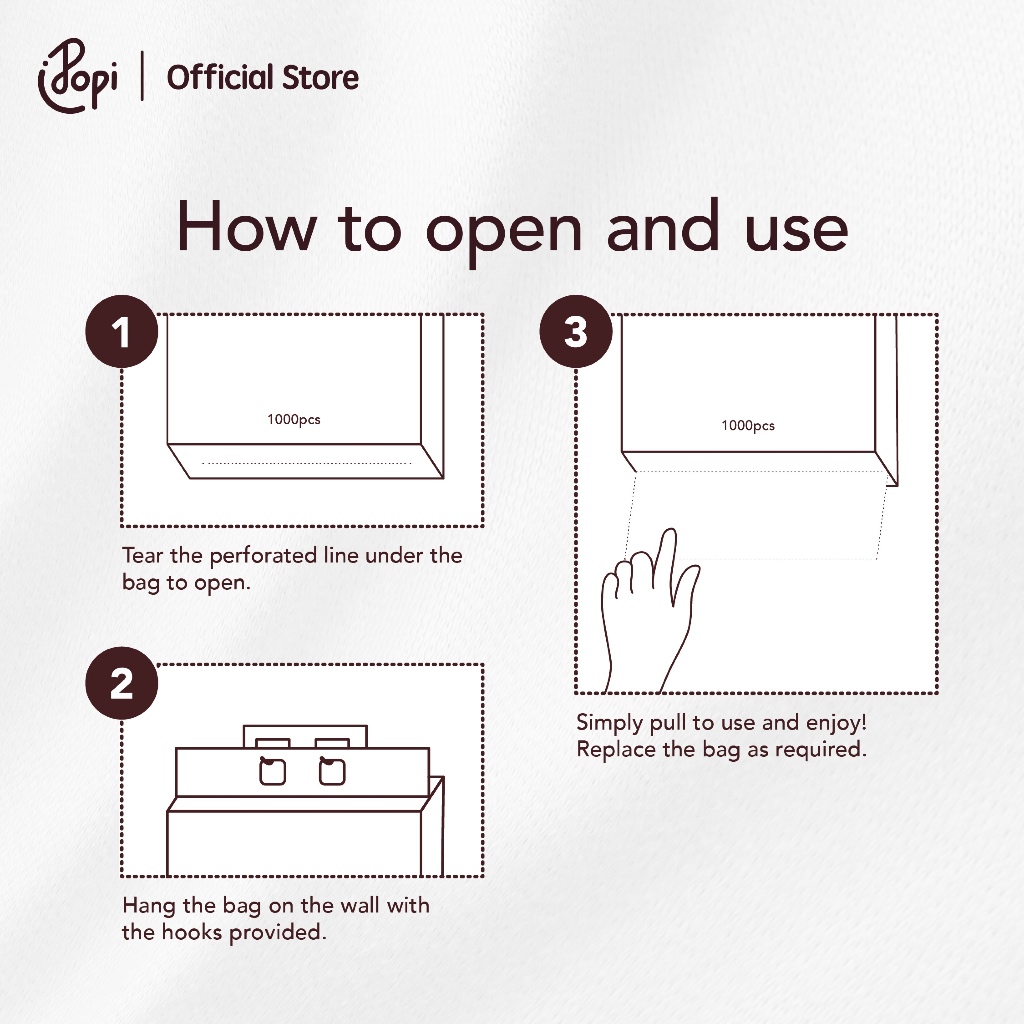 iPopi | Official Store

How to open and use

1

1000pcs

Tear the perforated line under the bag to open.

2

Hang the bag on the wall with the hooks provided.

3

1000pcs

Simply pull to use and enjoy! Replace the bag as required.