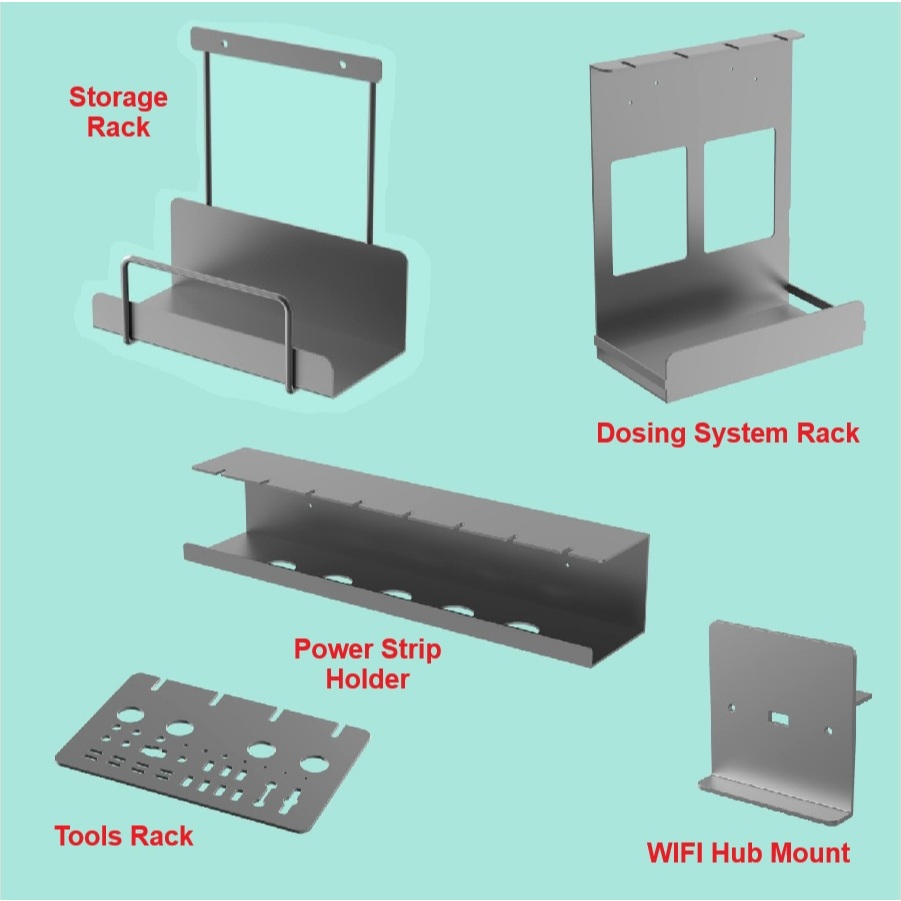 Storage Rack

Dosing System Rack

Power Strip Holder

Tools Rack

WIFI Hub Mount