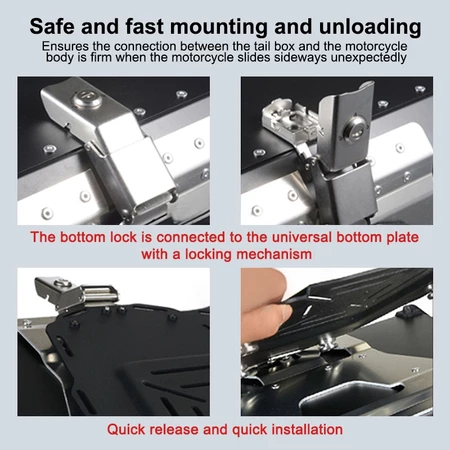 Safe and fast mounting and unloading

Ensures the connection between the tail box and the motorcycle body is firm when the motorcycle slides sideways unexpectedly

The bottom lock is connected to the universal bottom plate with a locking mechanism

Quick release and quick installation