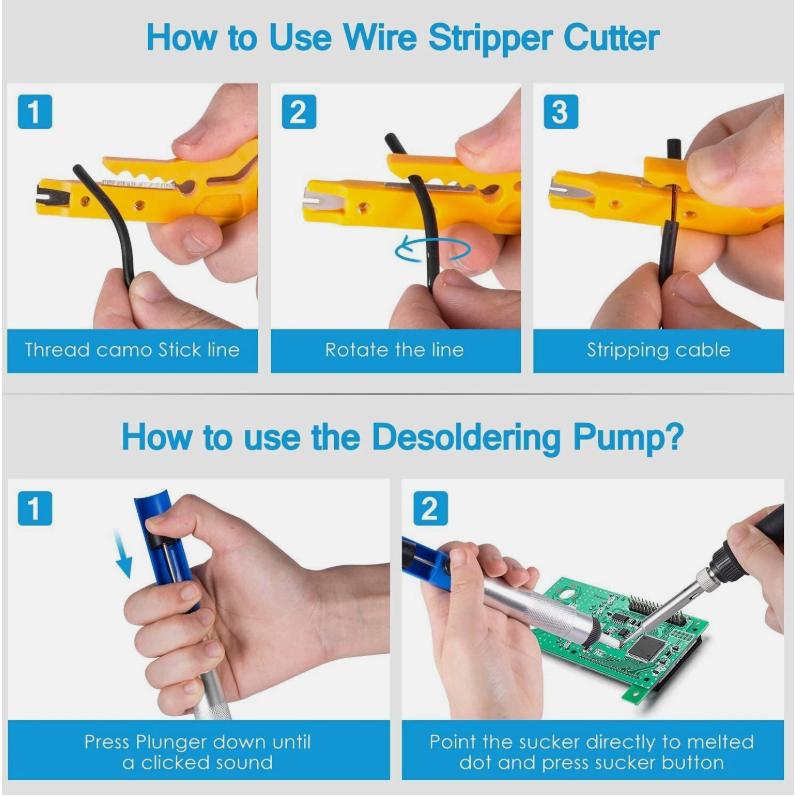 How to Use Wire Stripper Cutter

1

Thread camo Stick line

2

Rotate the line

3

Stripping cable

How to use the Desoldering Pump?

1

Press Plunger down until a clicked sound

2

Point the sucker directly to melted dot and press sucker button