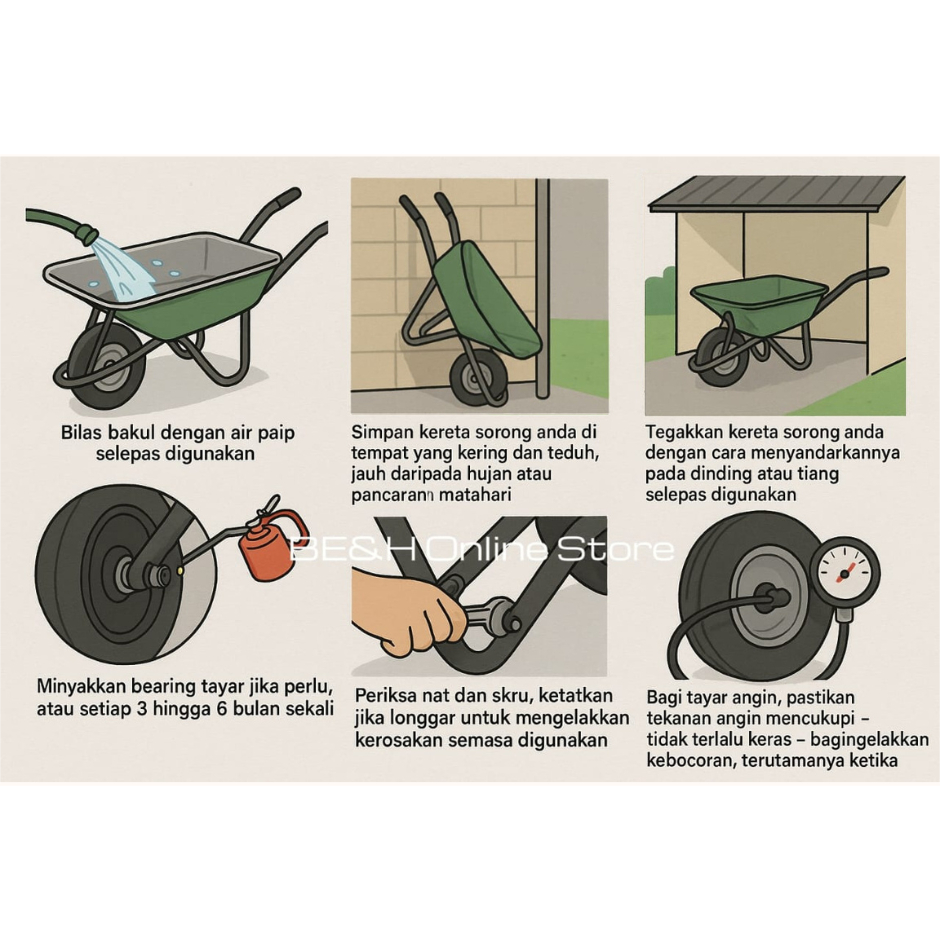 Bilas bakul dengan air paip selepas digunakan

Simpan kereta sorong anda di tempat yang kering dan teduh, jauh daripada hujan atau pancaran matahari

Tegakkan kereta sorong anda dengan cara menyandarkannya pada dinding atau tiang selepas digunakan

BE&H Online Store

Minyakkan bearing tayar jika perlu, atau setiap 3 hingga 6 bulan sekali

Periksa nat dan skru, ketatkan jika longgar untuk mengelakkan kerosakan semasa digunakan

Bagi tayar angin, pastikan tekanan angin mencukupi – tidak terlalu keras – bagingelakkan kebocoran, terutamanya ketika