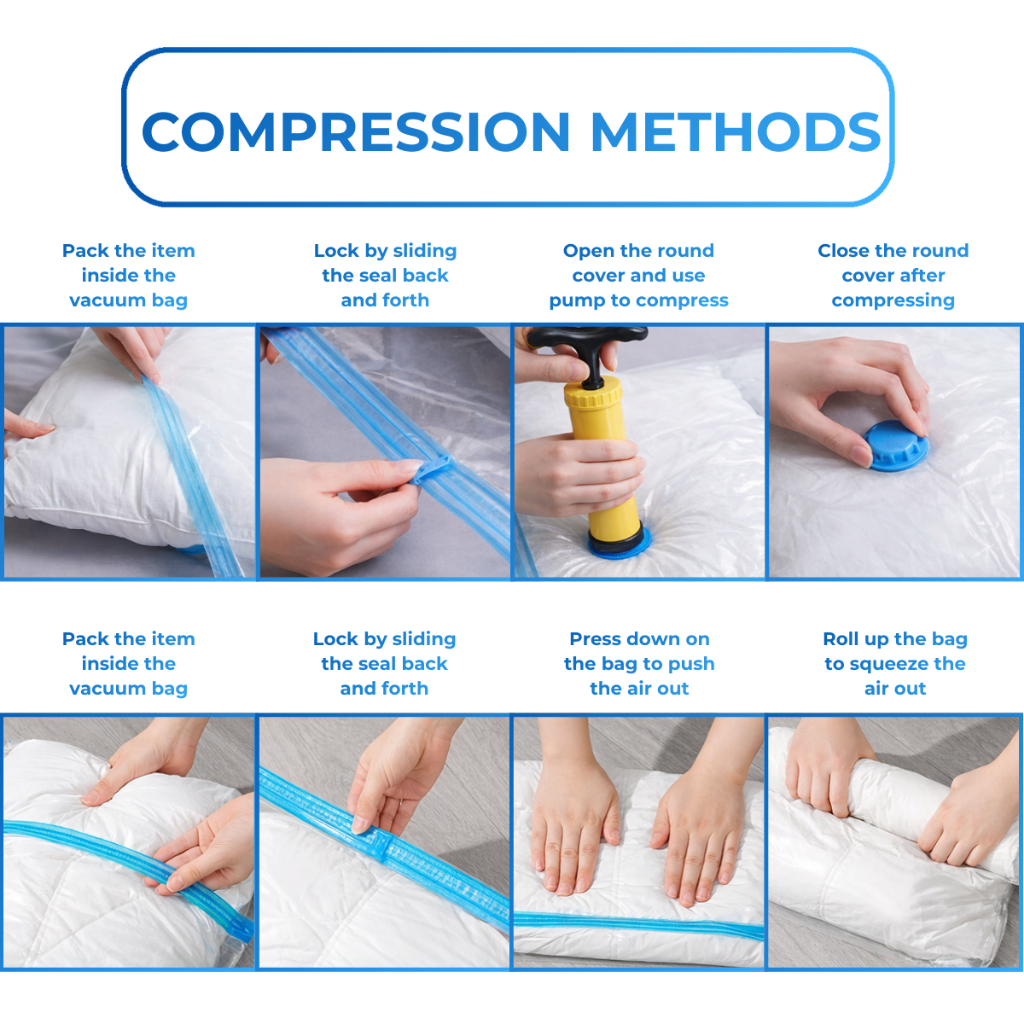 COMPRESSION METHODS

Pack the item inside the vacuum bag

Lock by sliding the seal back and forth

Open the round cover and use pump to compress

Close the round cover after compressing

Pack the item inside the vacuum bag

Lock by sliding the seal back and forth

Press down on the bag to push the air out

Roll up the bag to squeeze the air out