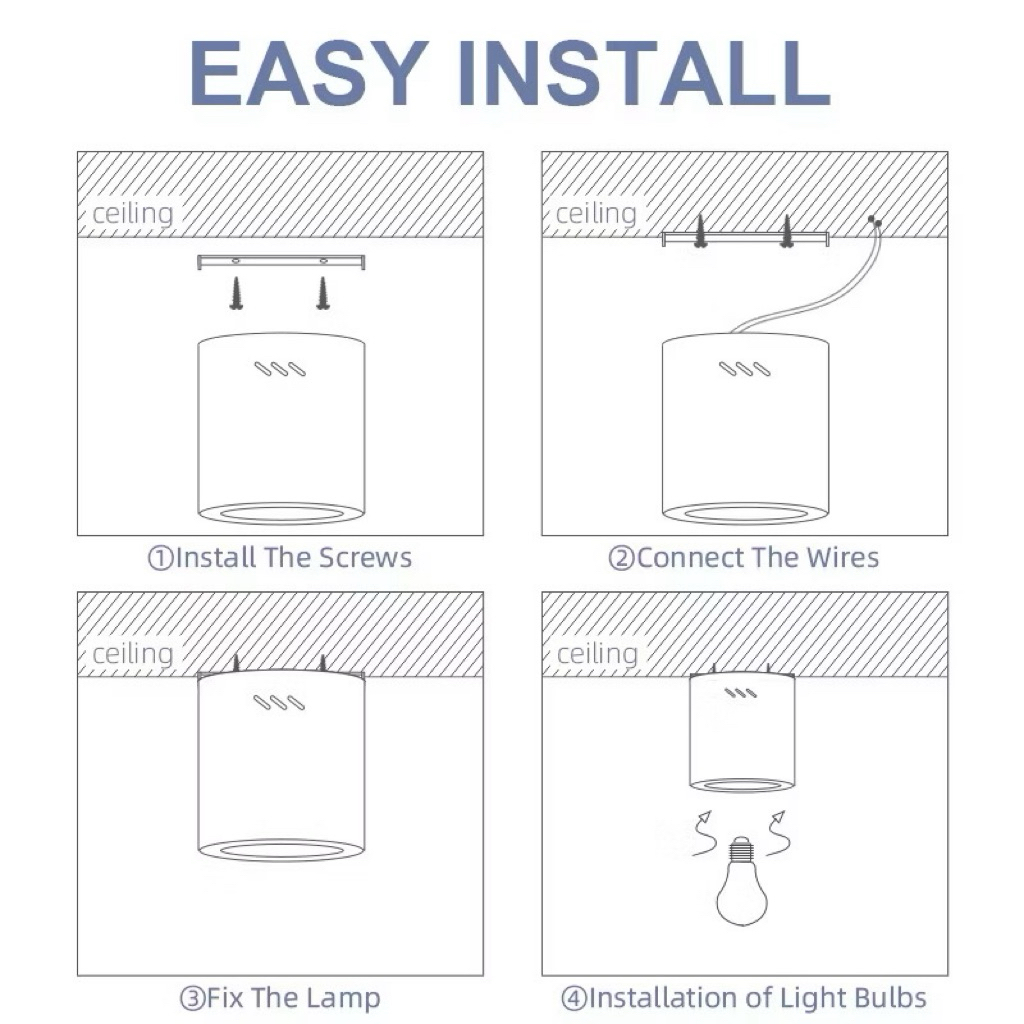 EASY INSTALL

ceiling

①Install The Screws

ceiling

②Connect The Wires

ceiling

③Fix The Lamp

ceiling

④Installation of Light Bulbs