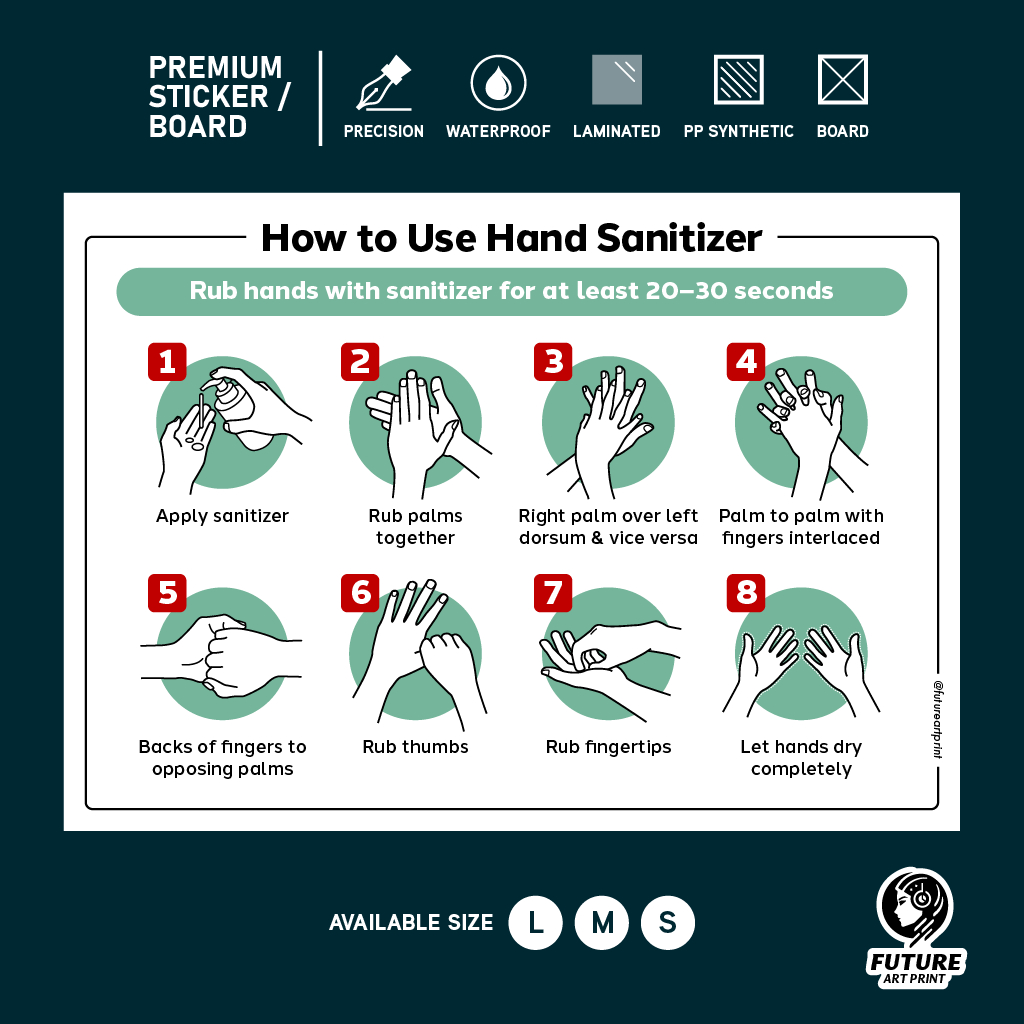 PREMIUM STICKER / BOARD

PRECISION
WATERPROOF
LAMINATED
PP SYNTHETIC
BOARD

How to Use Hand Sanitizer

Rub hands with sanitizer for at least 20–30 seconds

1
Apply sanitizer

2
Rub palms together

3
Right palm over left dorsum & vice versa

4
Palm to palm with fingers interlaced

5
Backs of fingers to opposing palms

6
Rub thumbs

7
Rub fingertips

8
Let hands dry completely

@futureartprint

AVAILABLE SIZE L M S

FUTURE ART PRINT