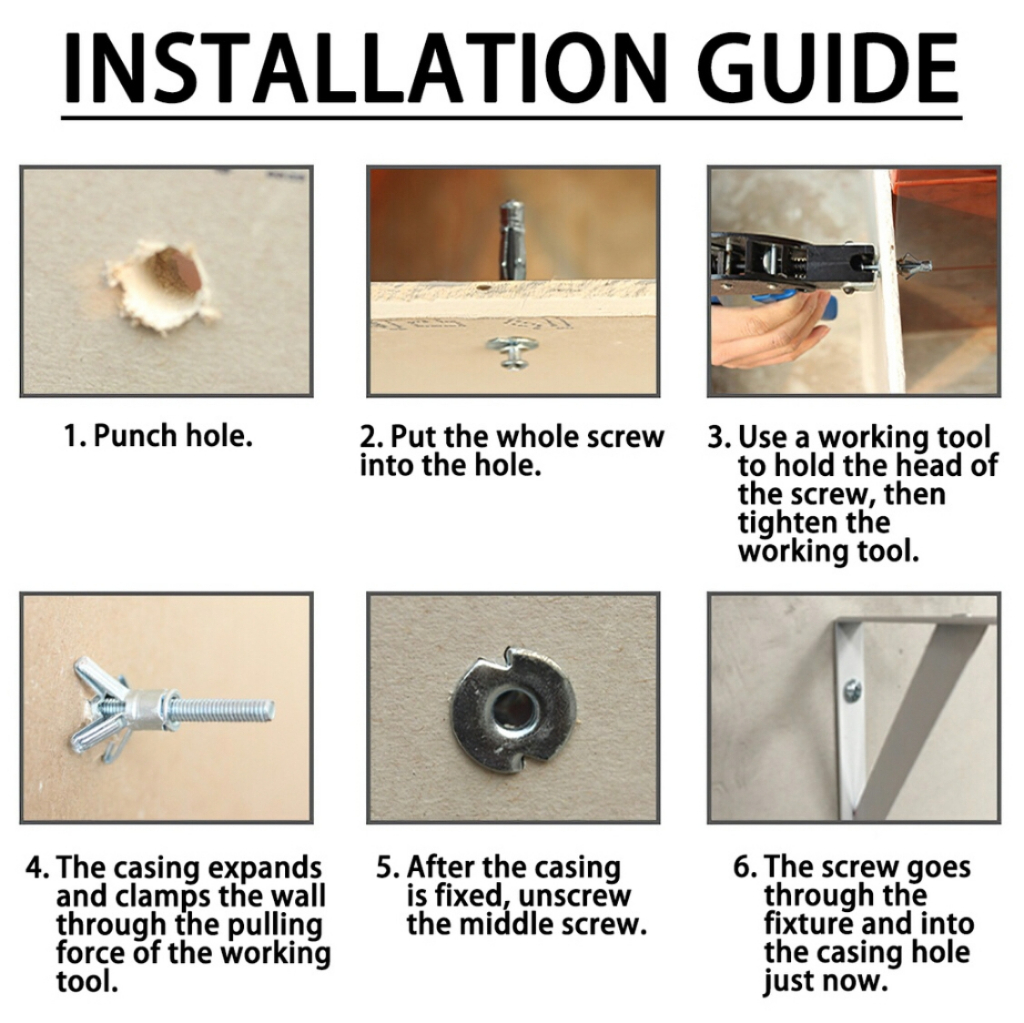 INSTALLATION GUIDE

1. Punch hole.

2. Put the whole screw into the hole.

3. Use a working tool to hold the head of the screw, then tighten the working tool.

4. The casing expands and clamps the wall through the pulling force of the working tool.

5. After the casing is fixed, unscrew the middle screw.

6. The screw goes through the fixture and into the casing hole just now.