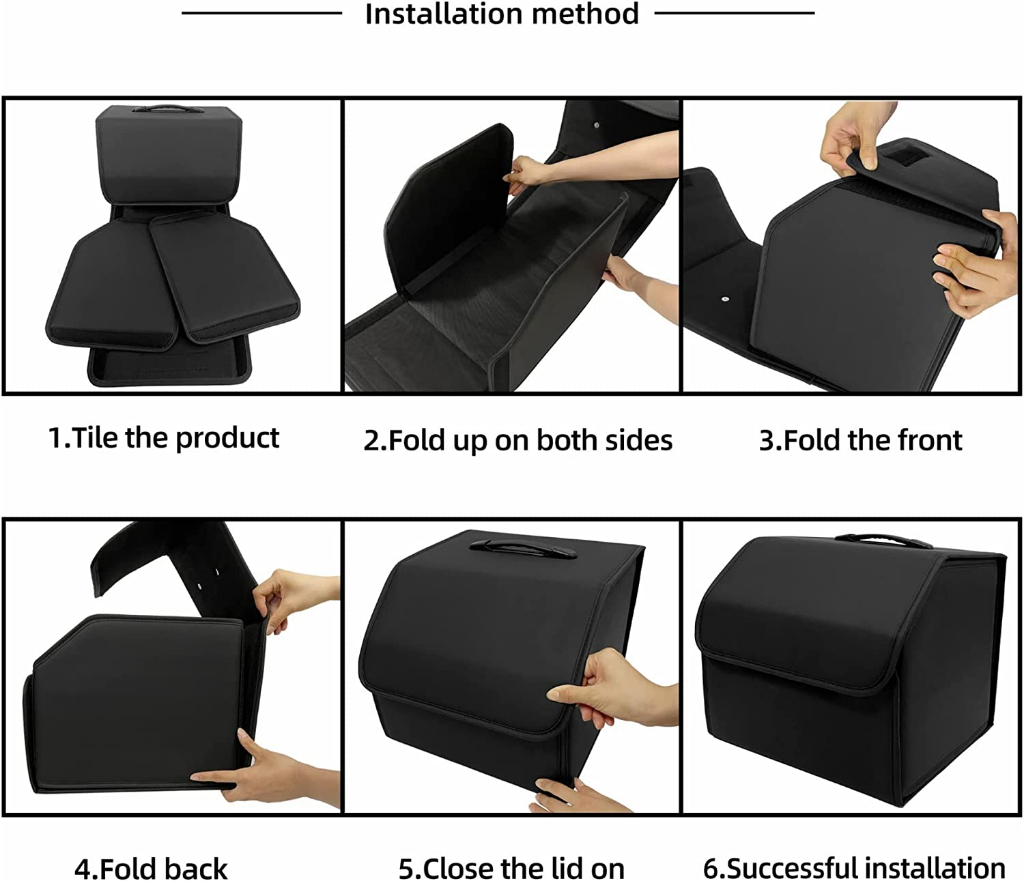 Installation method

1.Tile the product

2.Fold up on both sides

3.Fold the front

4.Fold back

5.Close the lid on

6.Successful installation