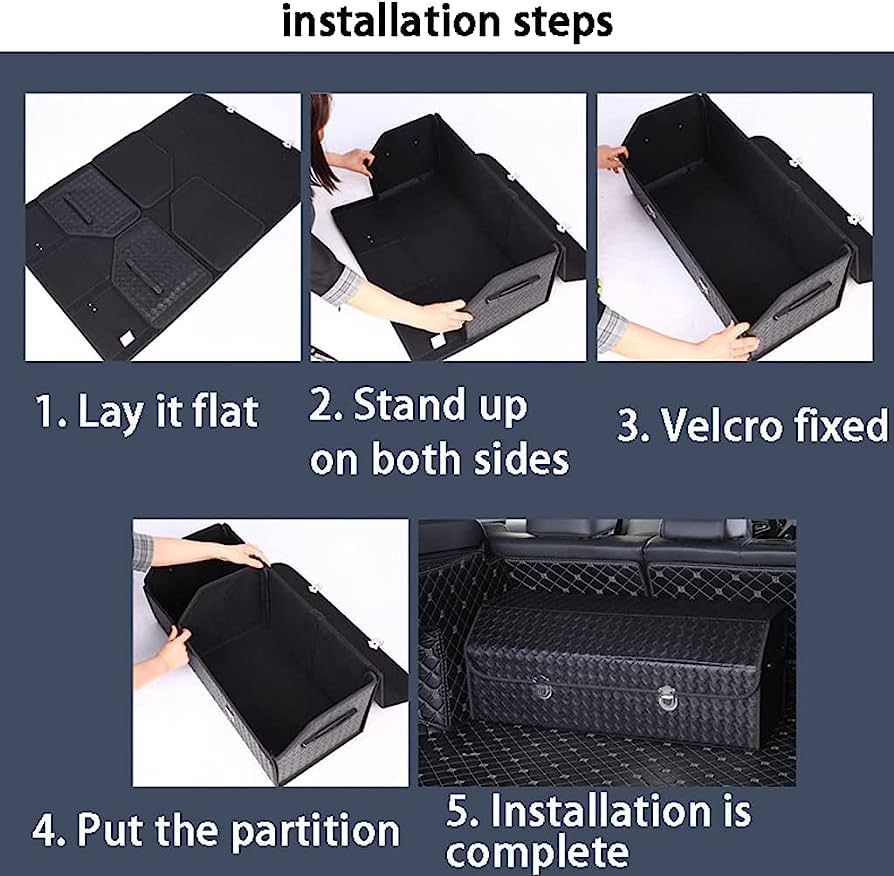 installation steps

1. Lay it flat

2. Stand up on both sides

3. Velcro fixed

4. Put the partition

5. Installation is complete