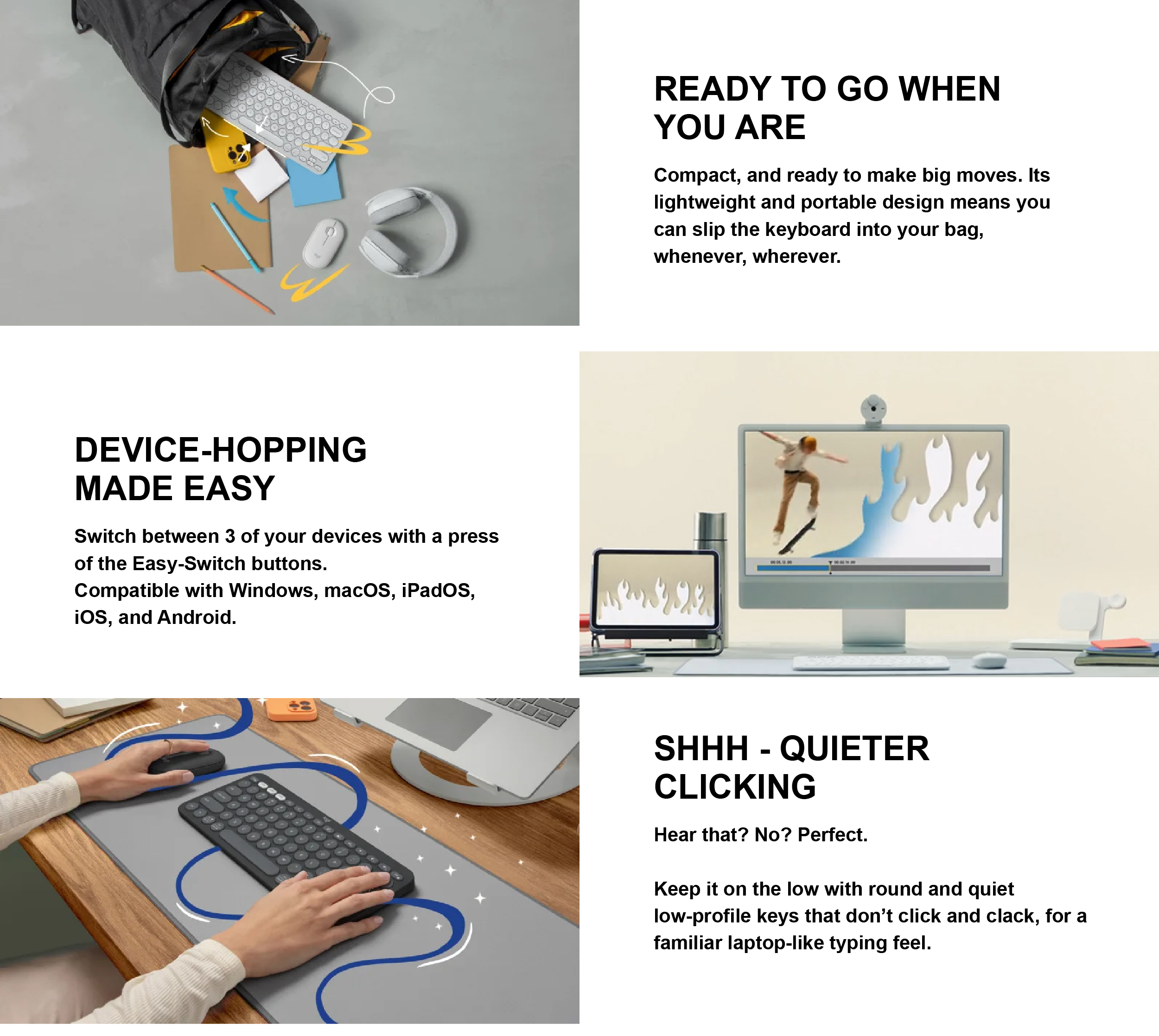 READY TO GO WHEN YOU ARE

Compact, and ready to make big moves. Its lightweight and portable design means you can slip the keyboard into your bag, whenever, wherever.

DEVICE-HOPPING MADE EASY

Switch between 3 of your devices with a press of the Easy-Switch buttons.
Compatible with Windows, macOS, iPadOS, iOS, and Android.

SHHH - QUIETER CLICKING

Hear that? No? Perfect.

Keep it on the low with round and quiet low-profile keys that don't click and clack, for a familiar laptop-like typing feel.