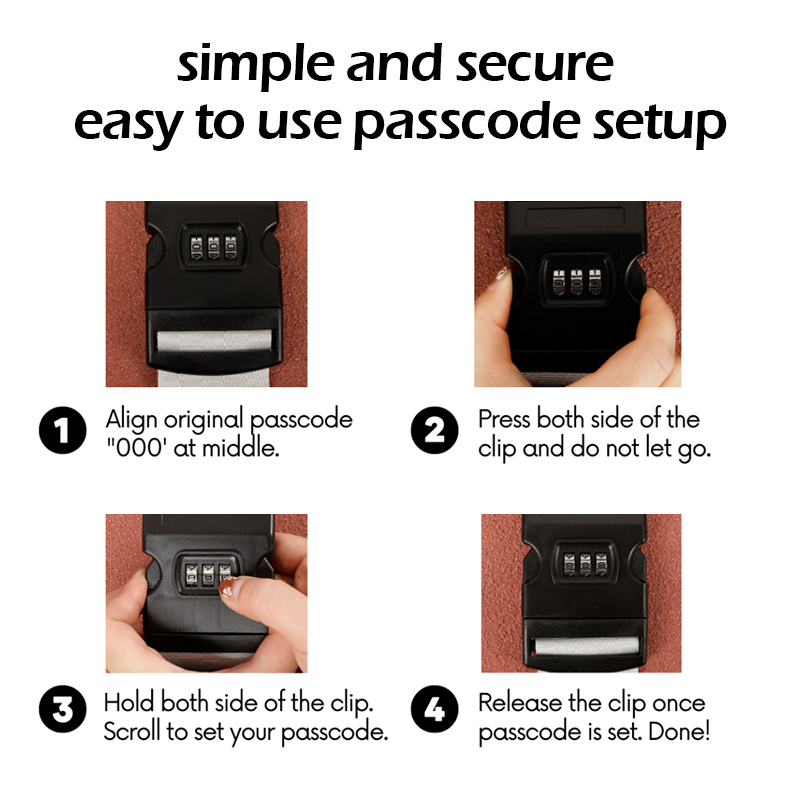 simple and secure
easy to use passcode setup

1 Align original passcode "000' at middle.

2 Press both side of the clip and do not let go.

3 Hold both side of the clip. Scroll to set your passcode.

4 Release the clip once passcode is set. Done!