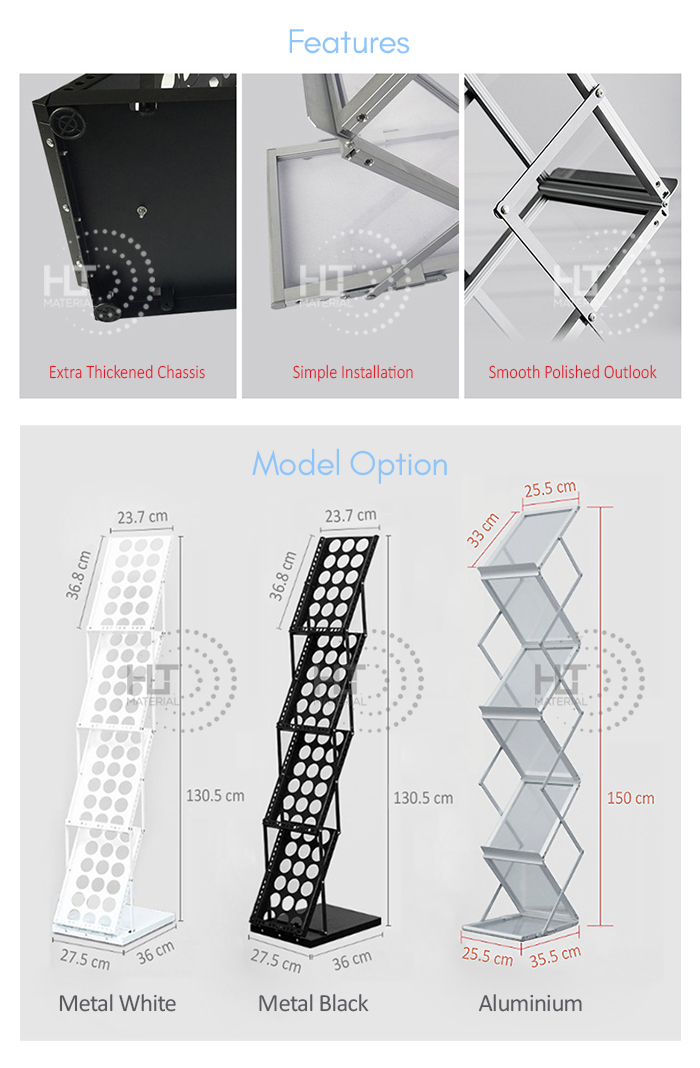 Features

HLT MATERIAL

Extra Thickened Chassis

HLT MATERIAL

Simple Installation

HLT MATERIAL

Smooth Polished Outlook

Model Option

23.7 cm
36.8 cm
130.5 cm
27.5 cm
36 cm
HLT MATERIAL
Metal White

23.7 cm
36.8 cm
130.5 cm
27.5 cm
36 cm
HLT MATERIAL
Metal Black

25.5 cm
33 cm
150 cm
25.5 cm
35.5 cm
HLT MATERIAL
Aluminium