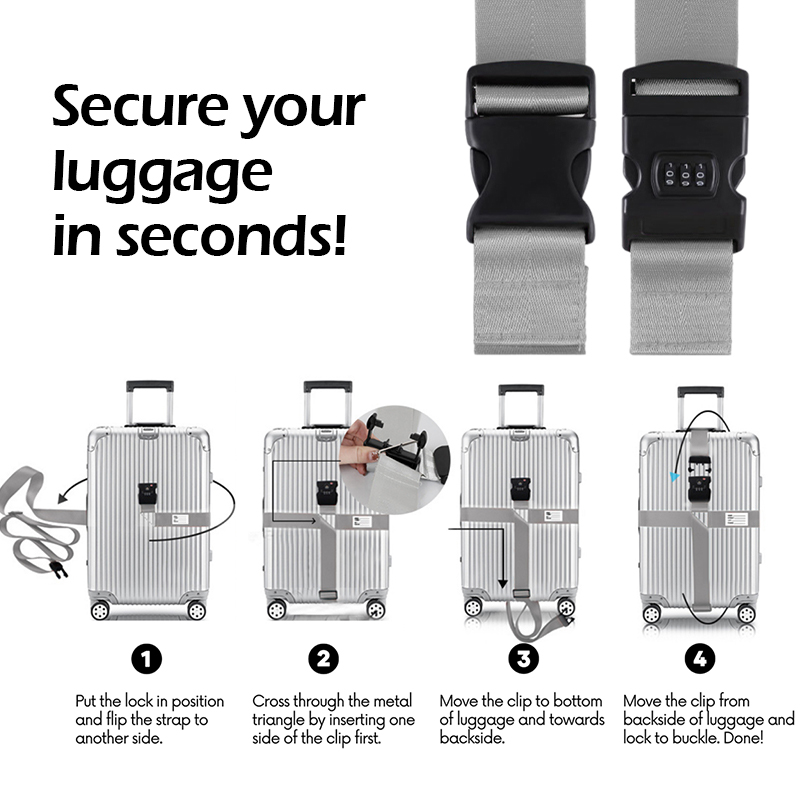 Secure your luggage in seconds!

1

Put the lock in position and flip the strap to another side.

2

Cross through the metal triangle by inserting one side of the clip first.

3

Move the clip to bottom of luggage and towards backside.

4

Move the clip from backside of luggage and lock to buckle. Done!