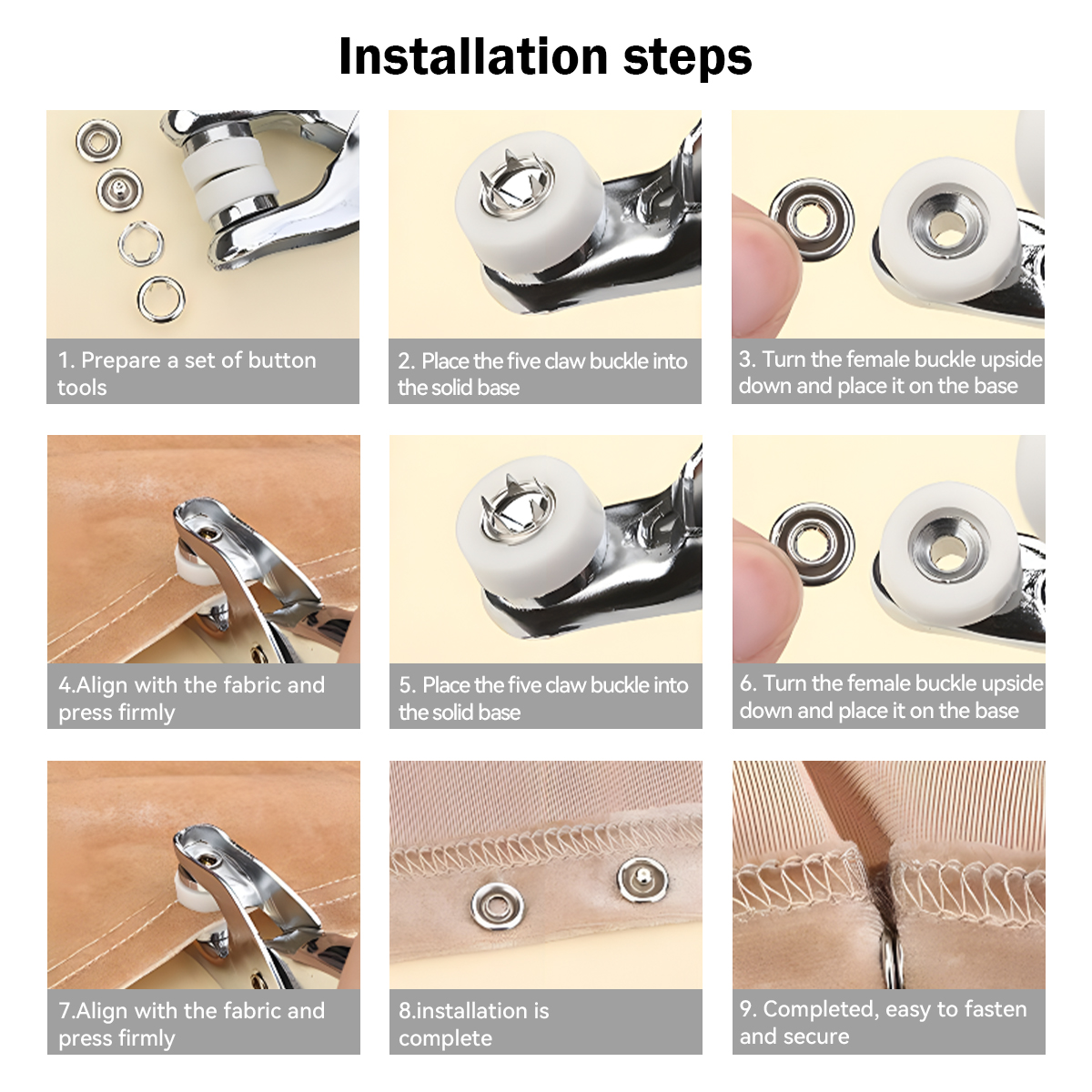 Installation steps

1. Prepare a set of button tools

2. Place the five claw buckle into the solid base

3. Turn the female buckle upside down and place it on the base

4.Align with the fabric and press firmly

5. Place the five claw buckle into the solid base

6. Turn the female buckle upside down and place it on the base

7.Align with the fabric and press firmly

8.installation is complete

9. Completed, easy to fasten and secure