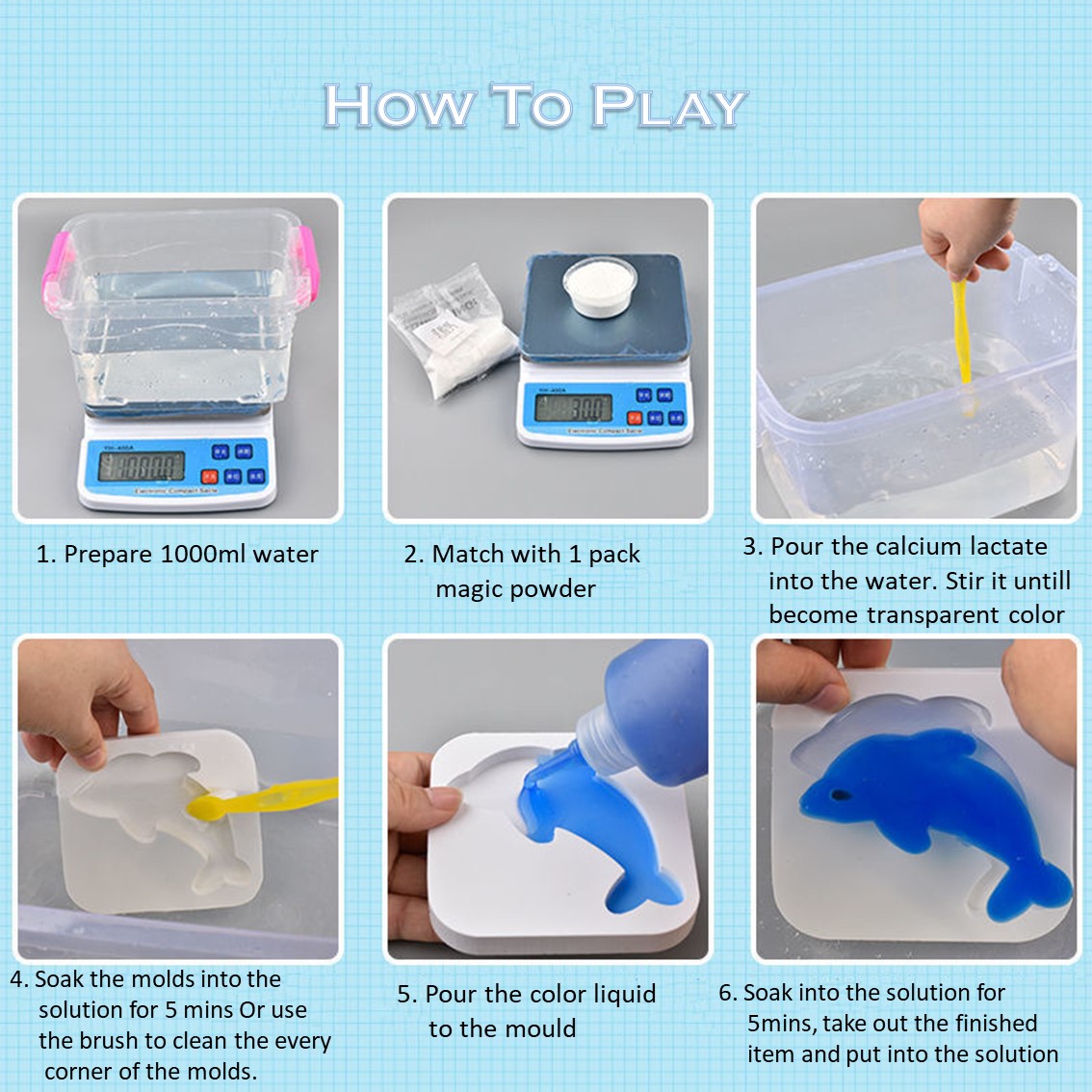 HOW TO PLAY

1. Prepare 1000ml water

2. Match with 1 pack magic powder

3. Pour the calcium lactate into the water. Stir it untill become transparent color

4. Soak the molds into the solution for 5 mins Or use the brush to clean the every corner of the molds.

5. Pour the color liquid to the mould

6. Soak into the solution for 5mins, take out the finished item and put into the solution