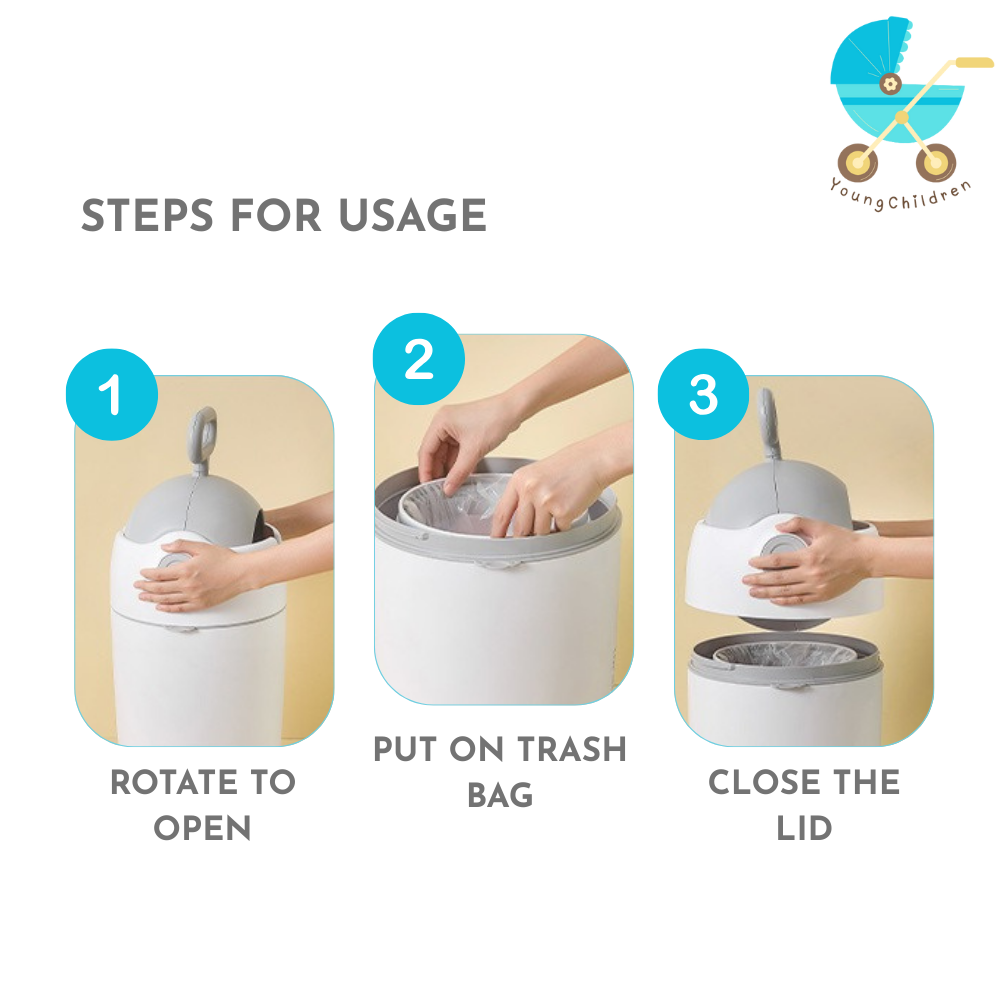 YoungChildren

STEPS FOR USAGE

1

ROTATE TO OPEN

2

PUT ON TRASH BAG

3

CLOSE THE LID