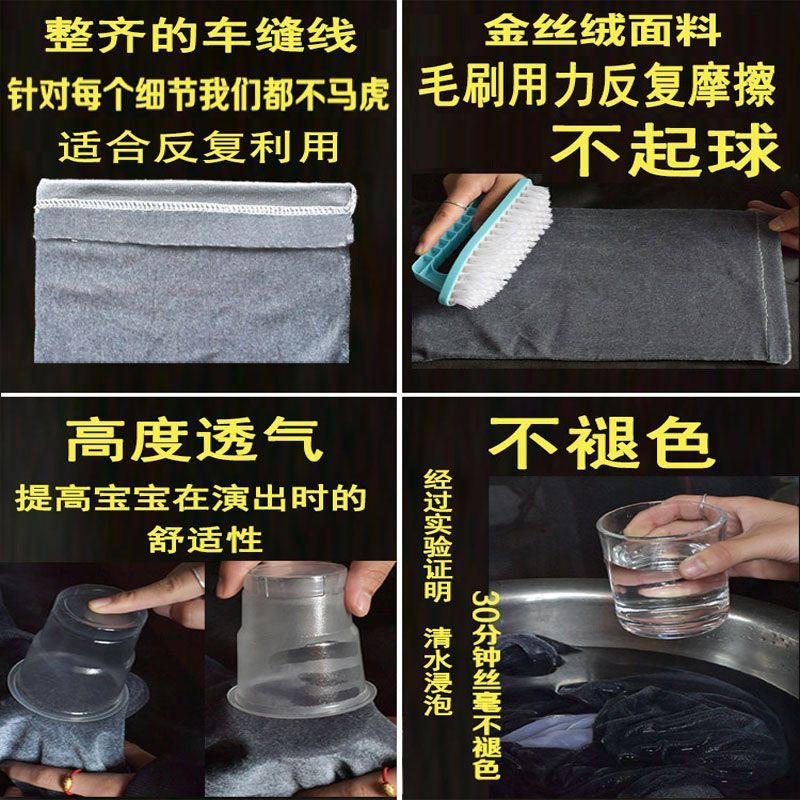 整齐的车缝线
针对每个细节我们都不马虎
适合反复利用

金丝绒面料
毛刷用力反复摩擦
不起球

高度透气
提高宝宝在演出时的舒适性

不褪色
经过实验证明 清水浸泡
30分钟丝毫不褪色