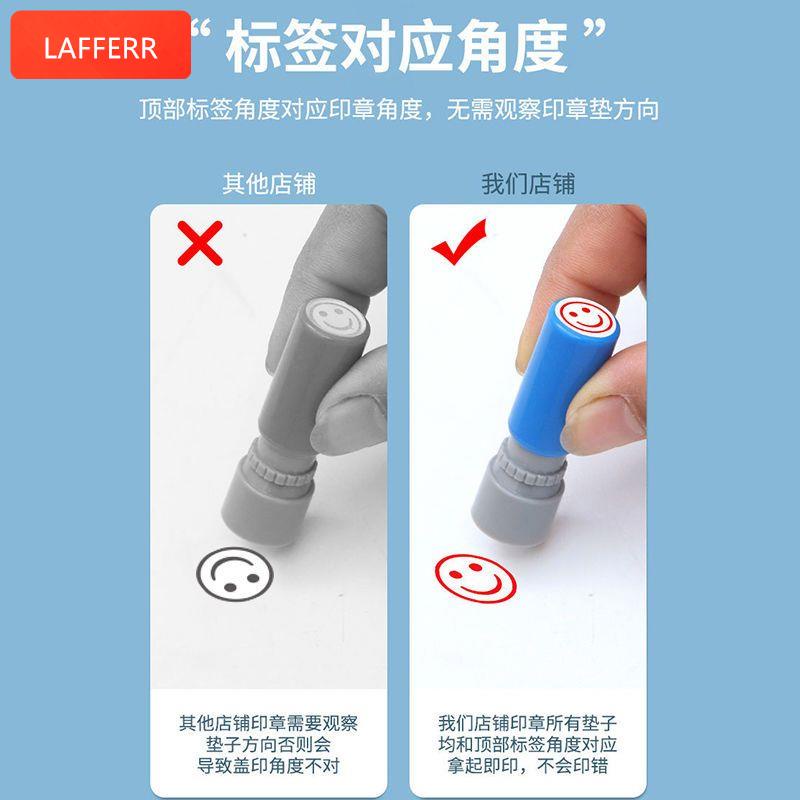 LAFFERR

“标签对应角度”

顶部标签角度对应印章角度，无需观察印章垫方向

其他店铺

其他店铺印章需要观察垫子方向否则会导致盖印角度不对

我们店铺

我们店铺印章所有垫子均和顶部标签角度对应拿起即印，不会印错