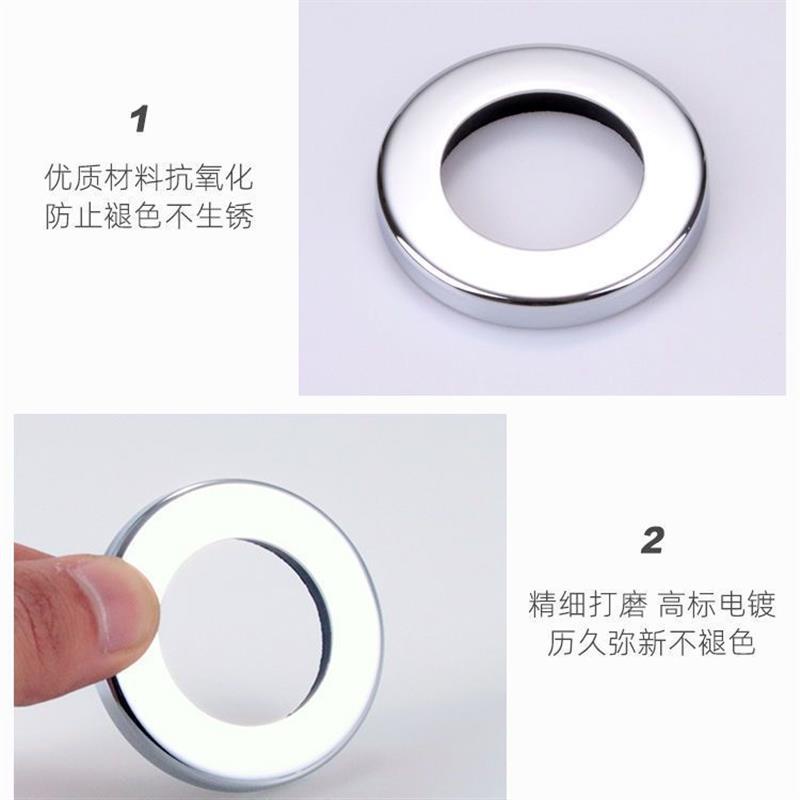 1

优质材料抗氧化
防止褪色不生锈

2

精细打磨 高标电镀
历久弥新不褪色