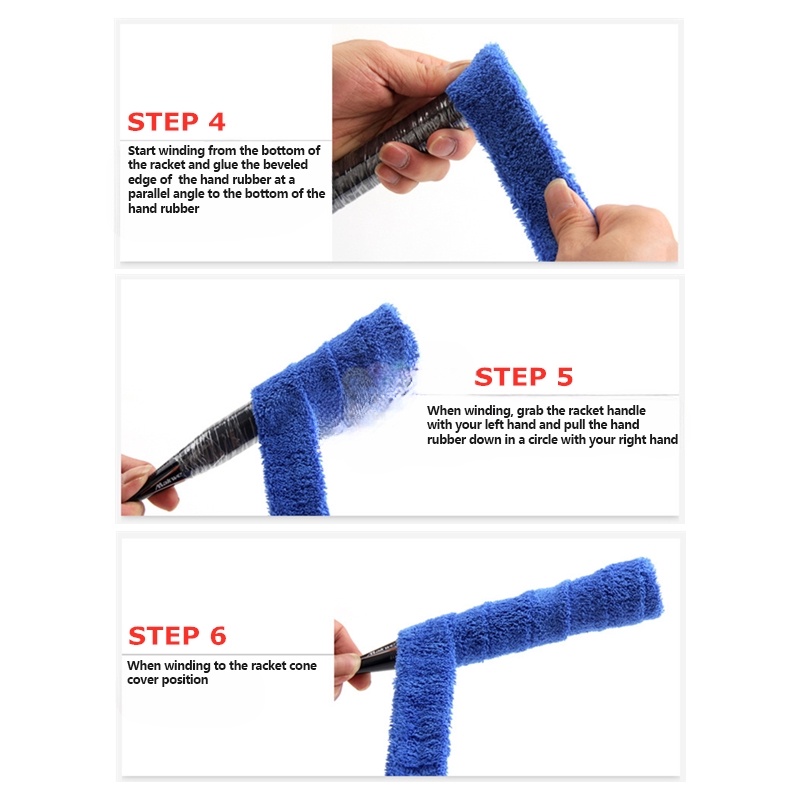 STEP 4

Start winding from the bottom of the racket and glue the beveled edge of the hand rubber at a parallel angle to the bottom of the hand rubber

STEP 5

When winding, grab the racket handle with your left hand and pull the hand rubber down in a circle with your right hand

STEP 6

When winding to the racket cone cover position