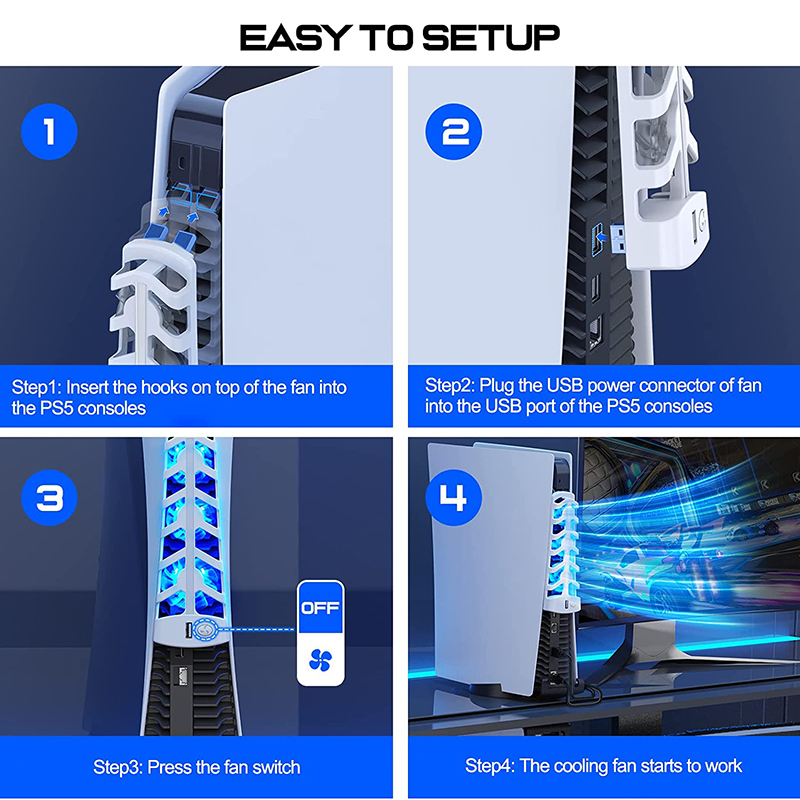 EASY TO SETUP

1

Step1: Insert the hooks on top of the fan into the PS5 consoles

2

Step2: Plug the USB power connector of fan into the USB port of the PS5 consoles

3

OFF

Step3: Press the fan switch

4

Step4: The cooling fan starts to work