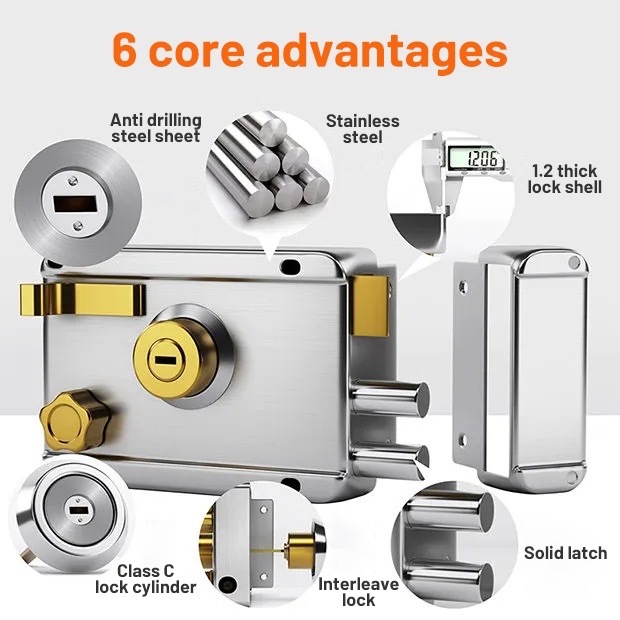 6 core advantages

Anti drilling steel sheet

Stainless steel

12.06

1.2 thick lock shell

Class C lock cylinder

Interleave lock

Solid latch