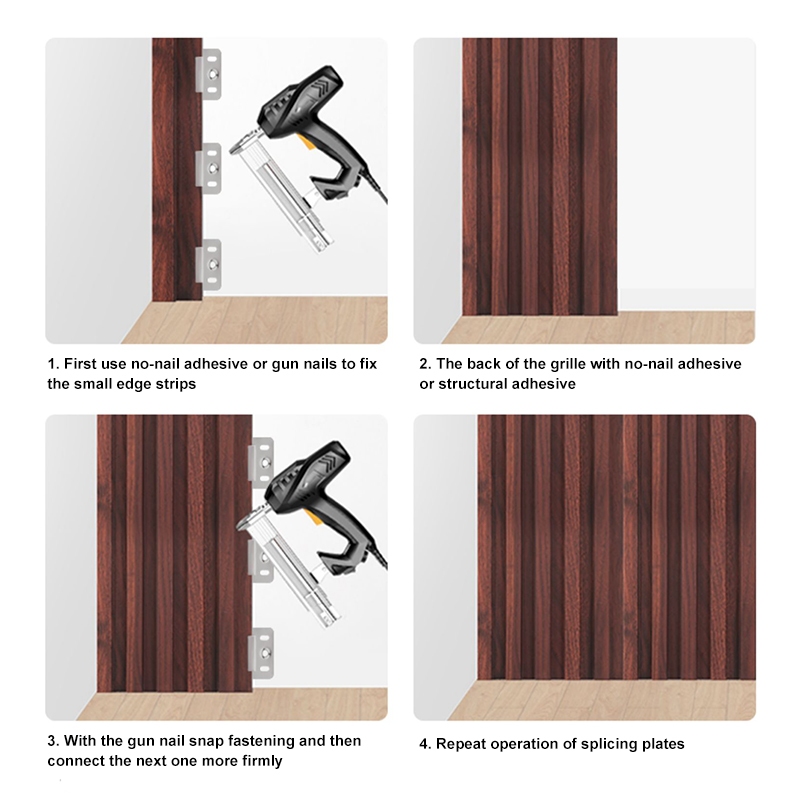 1. First use no-nail adhesive or gun nails to fix the small edge strips

2. The back of the grille with no-nail adhesive or structural adhesive

3. With the gun nail snap fastening and then connect the next one more firmly

4. Repeat operation of splicing plates