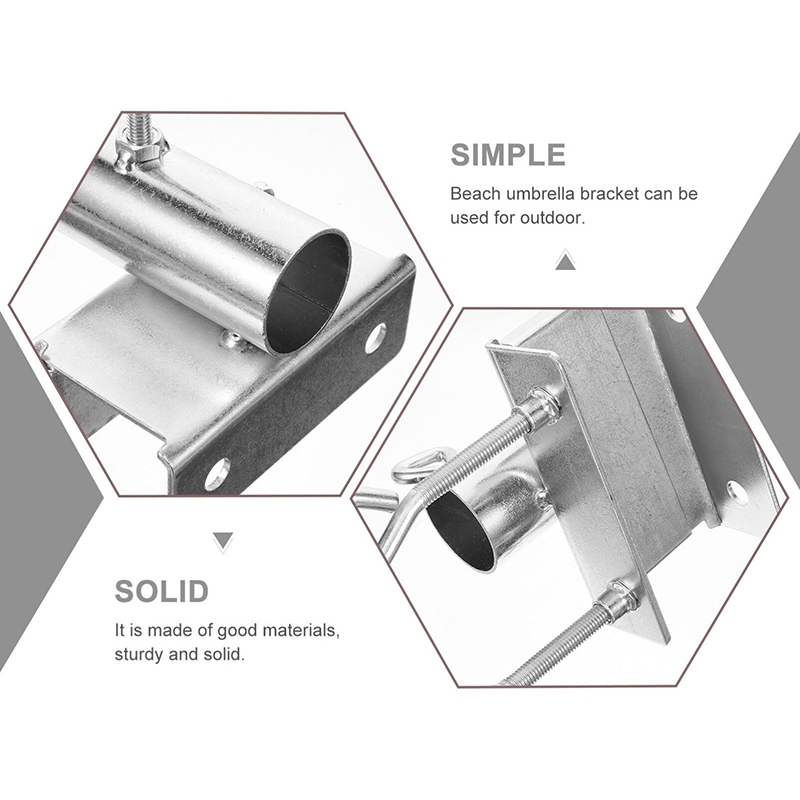 SIMPLE

Beach umbrella bracket can be used for outdoor.

SOLID

It is made of good materials, sturdy and solid.