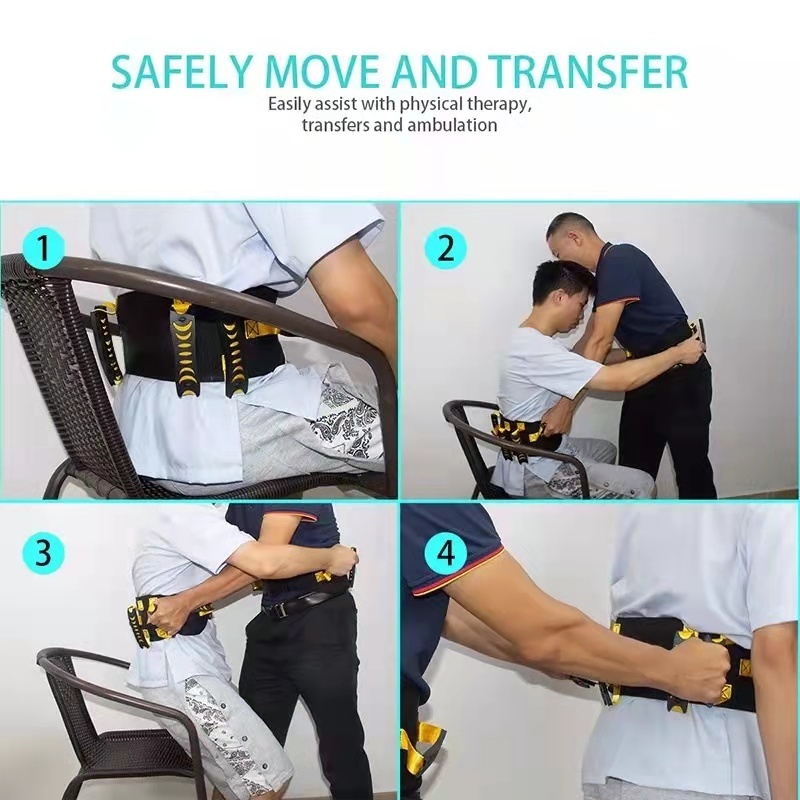 SAFELY MOVE AND TRANSFER

Easily assist with physical therapy, transfers and ambulation

1

2

3

4